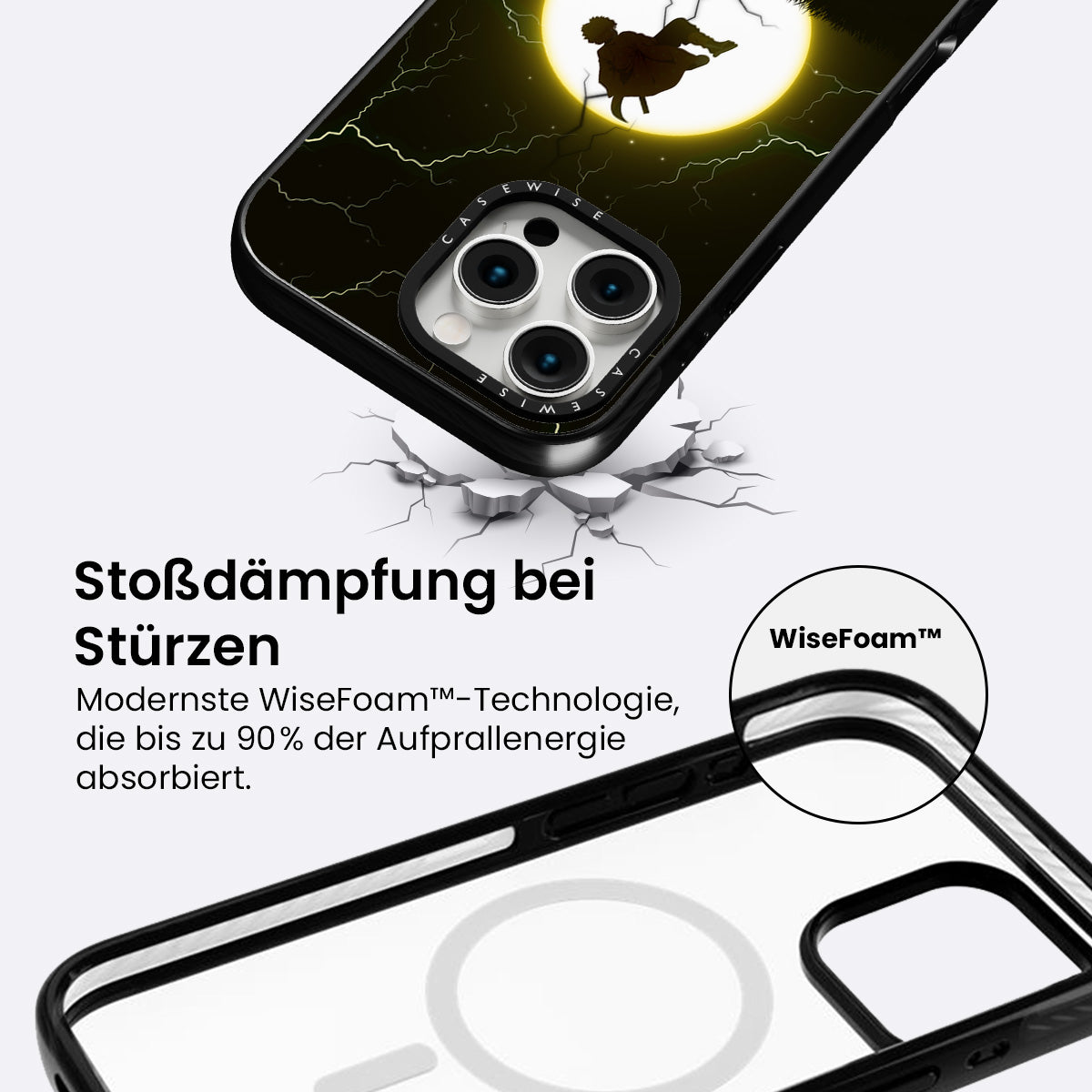 CASEWISE

CASEWISE

Stoßdämpfung bei Stürzen

Modernste WiseFoam™-Technologie, die bis zu 90% der Aufprallenergie absorbiert.

WiseFoam™