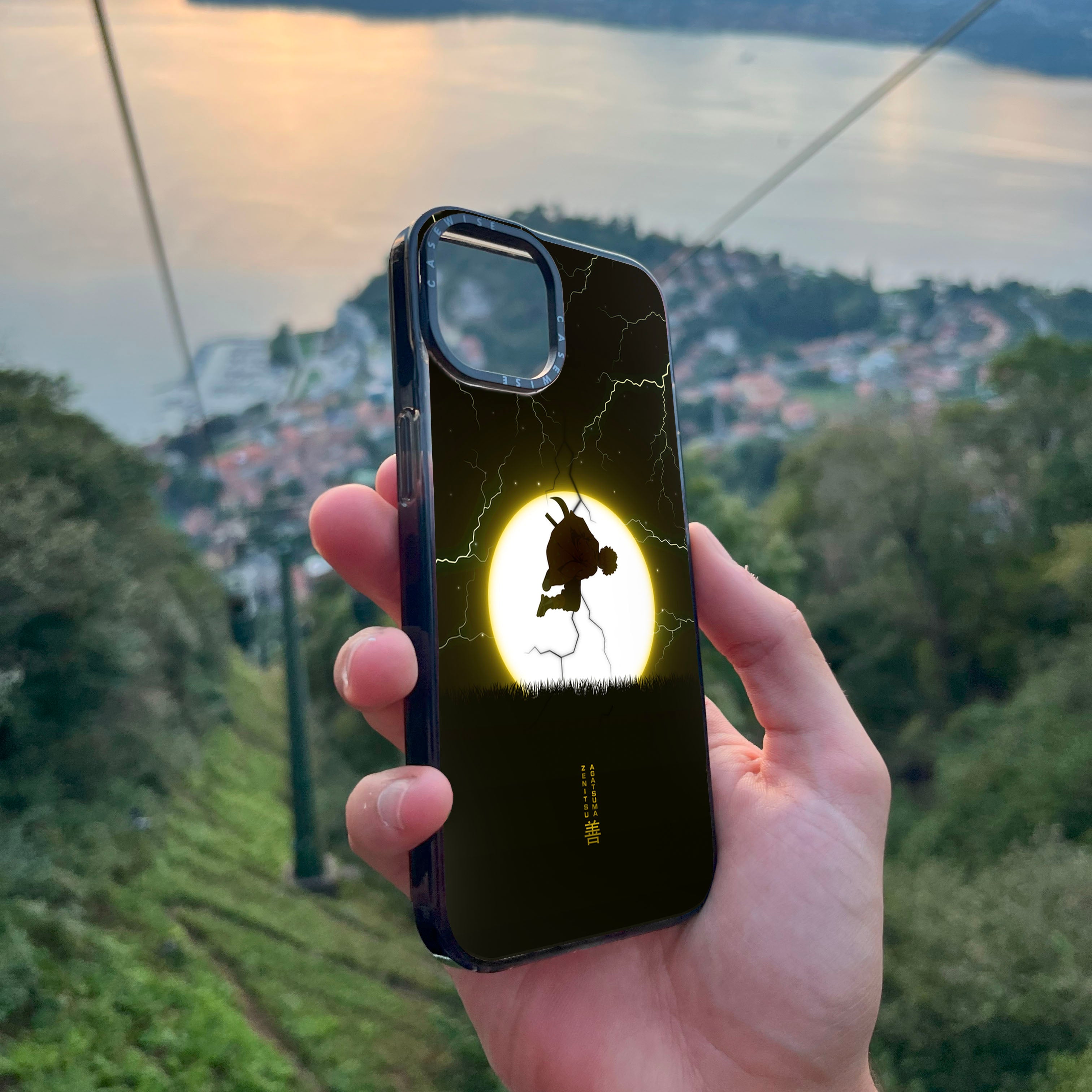 CASEWISE CASEWISE

ZENITSU AGATSUMA
善