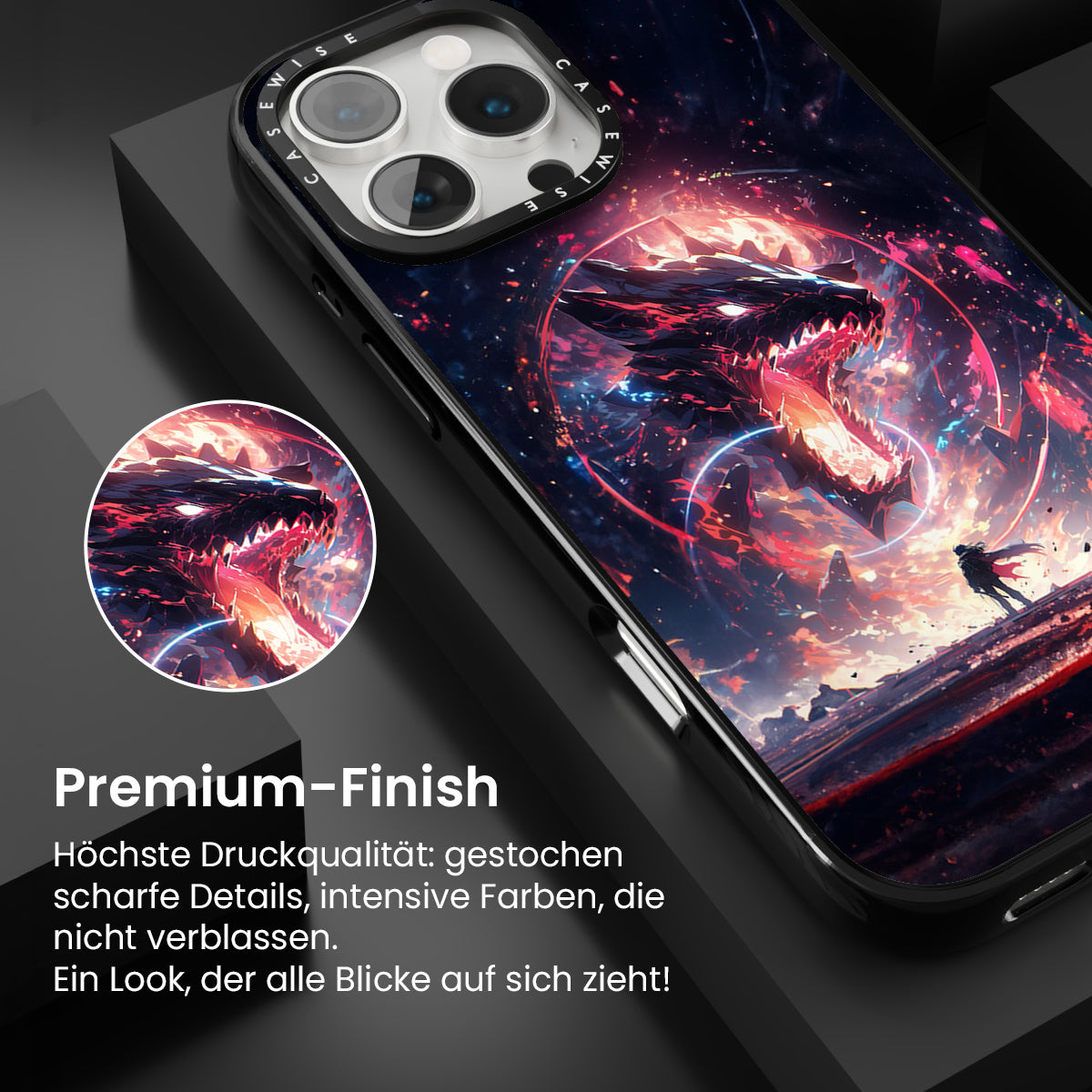 CASEWISE CASEWISE

Premium-Finish

Höchste Druckqualität: gestochen scharfe Details, intensive Farben, die nicht verblassen.
Ein Look, der alle Blicke auf sich zieht!