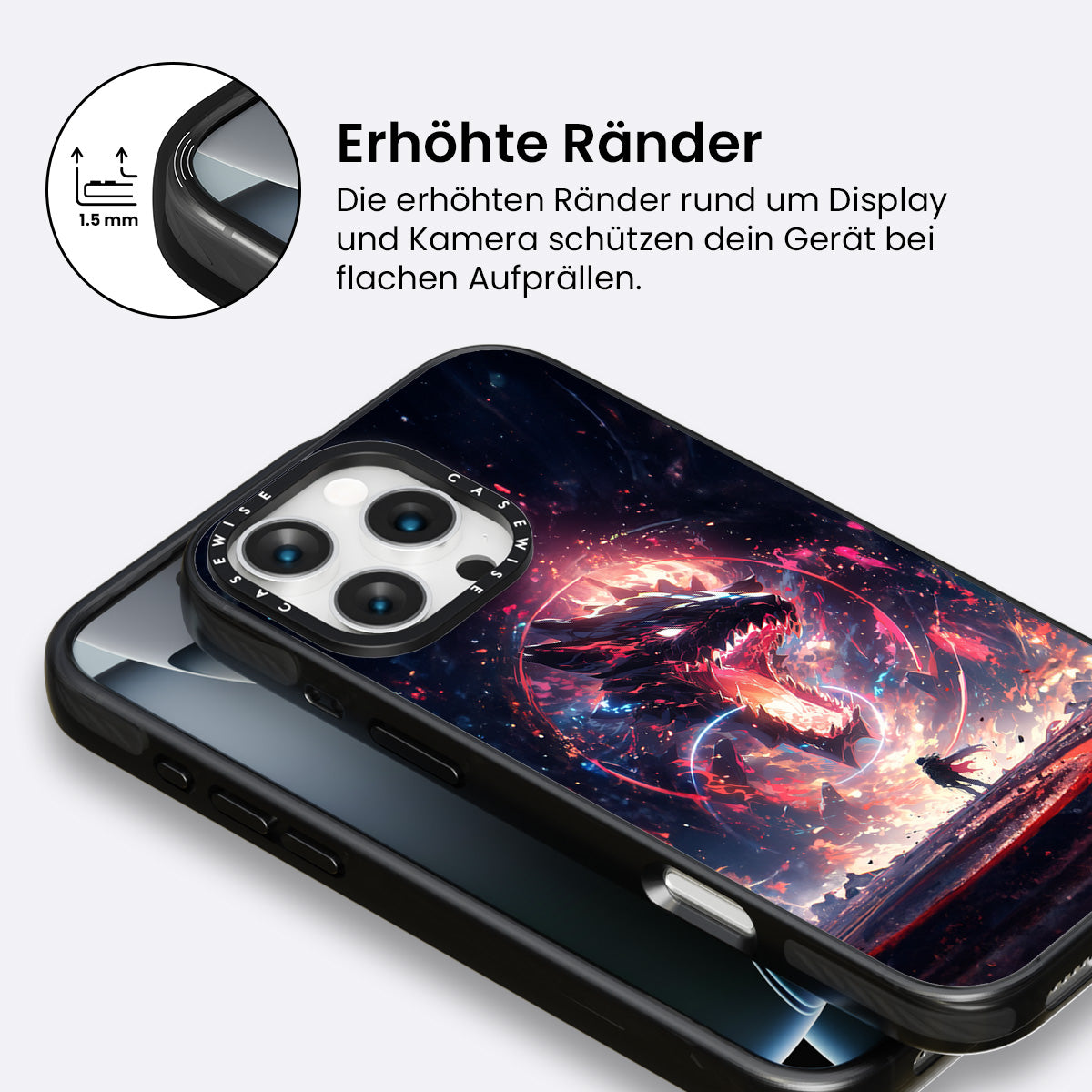 1.5 mm

Erhöhte Ränder

Die erhöhten Ränder rund um Display und Kamera schützen dein Gerät bei flachen Aufprällen.

CASEWISE CASEWISE