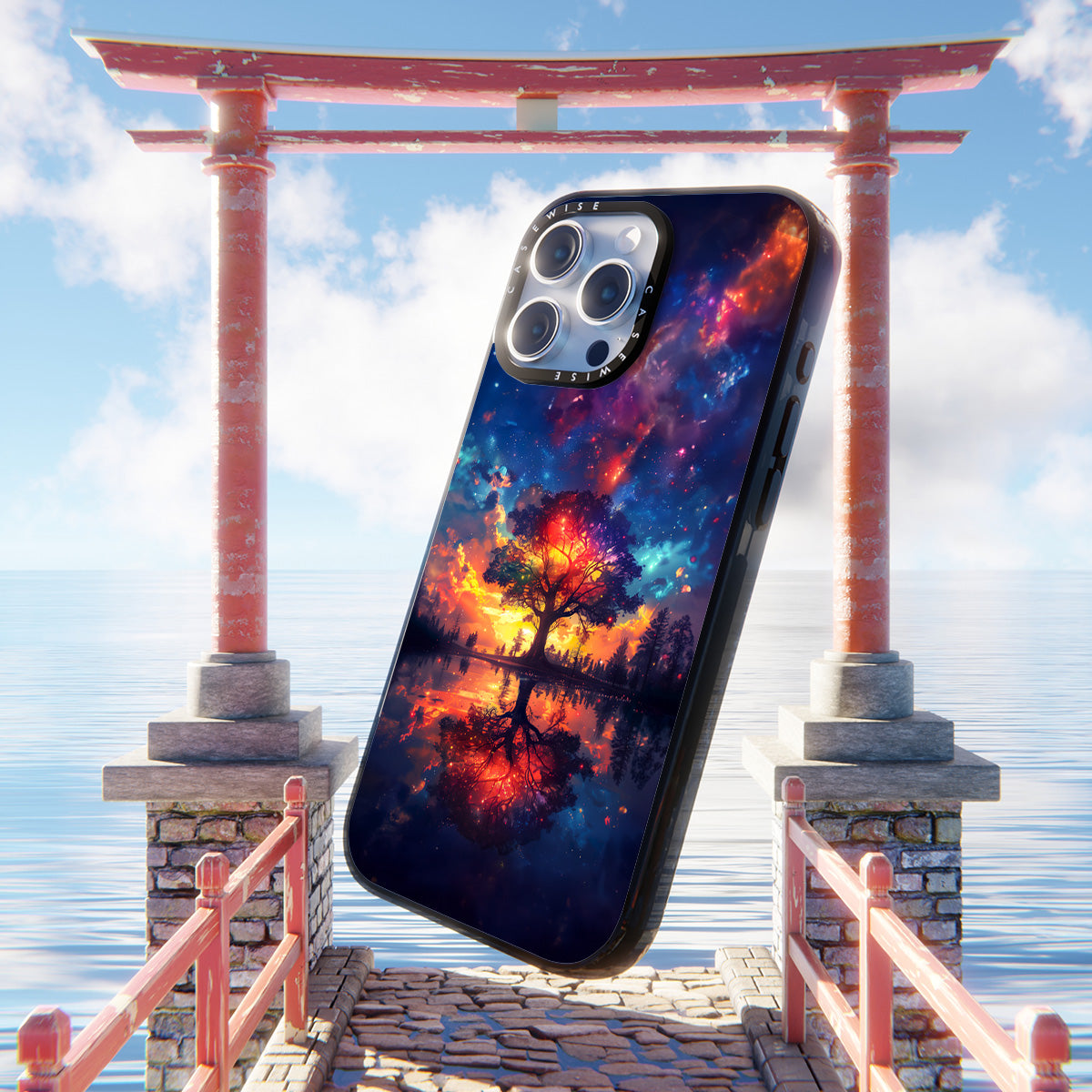 CASEWISE CASEWISE