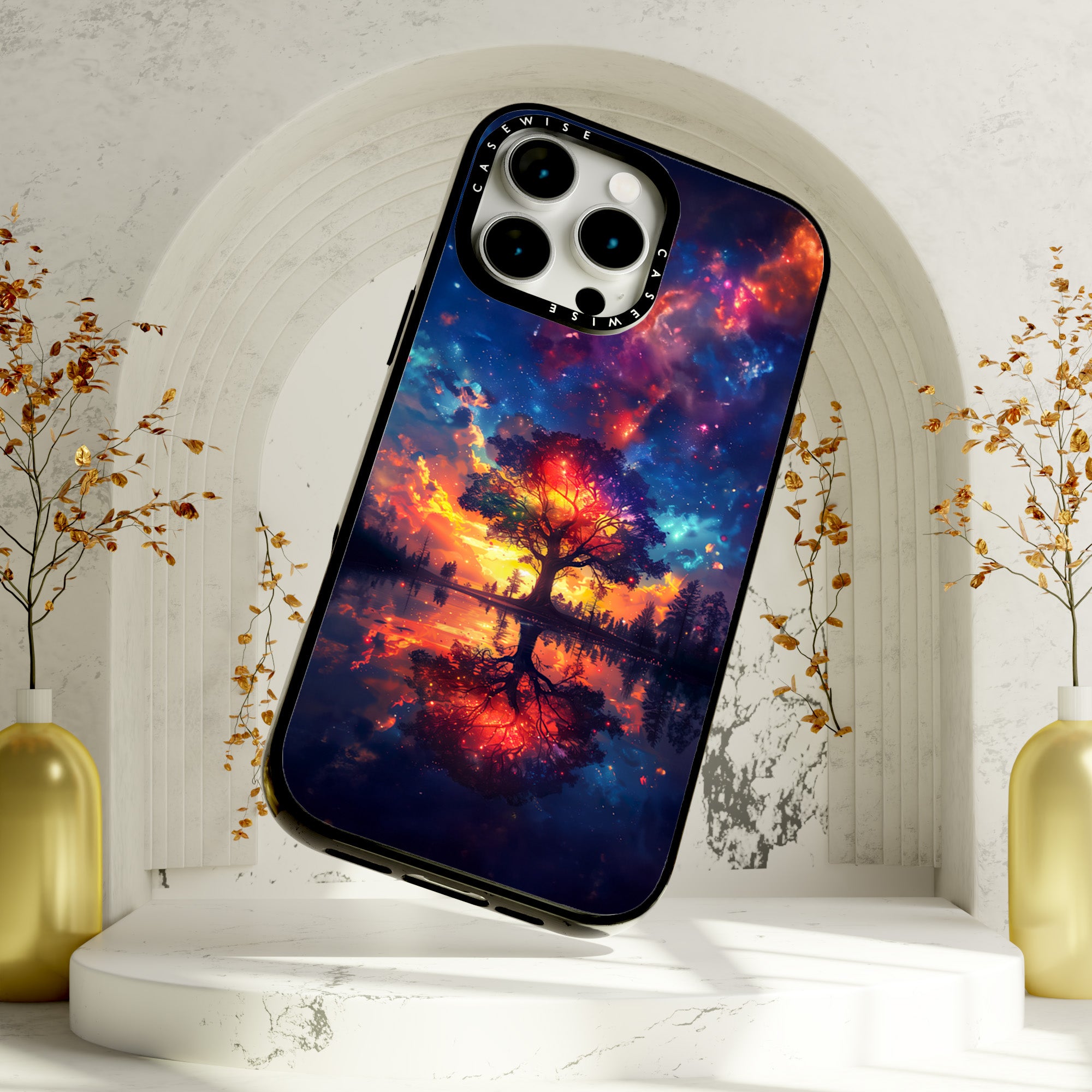 CASEWISE
CASEWISE