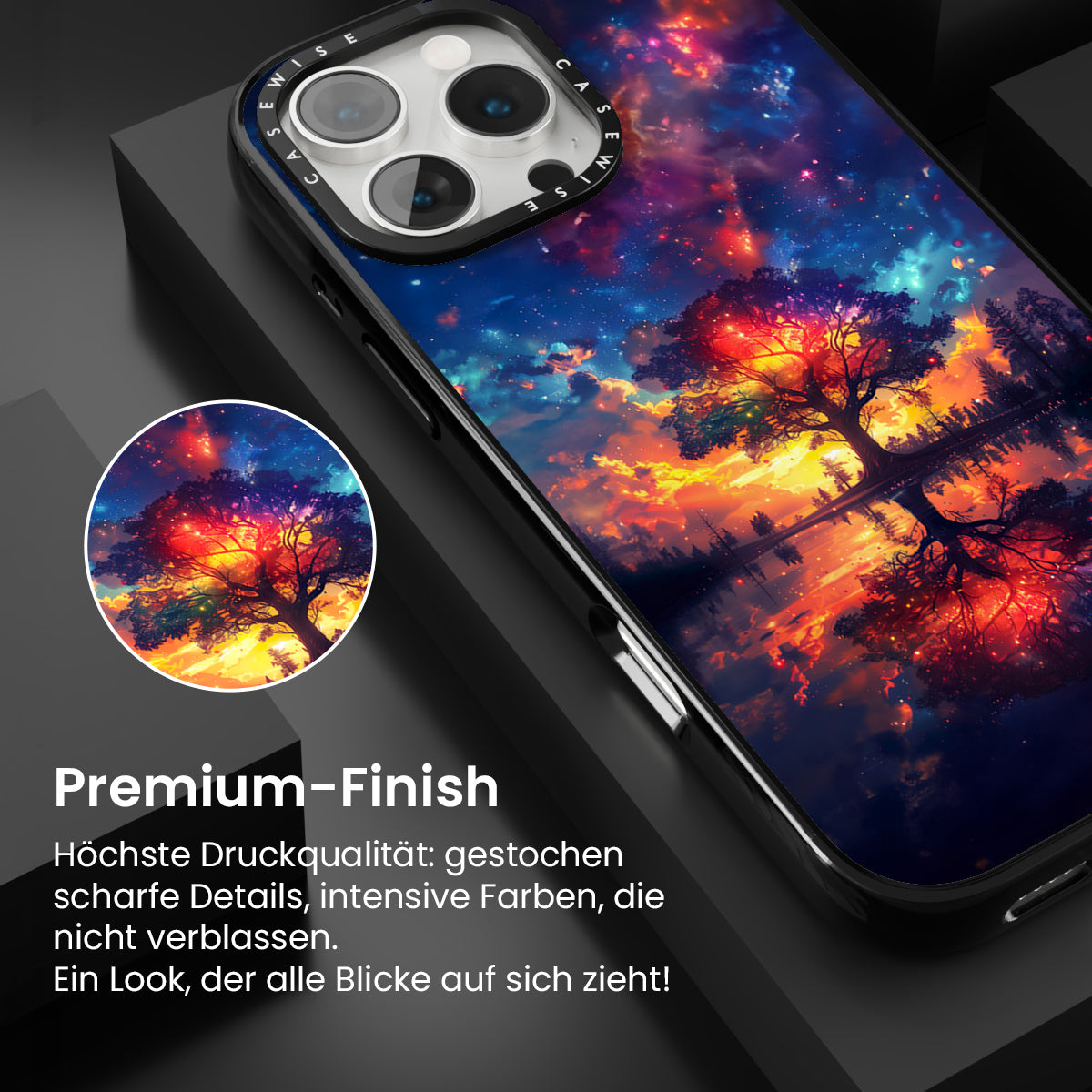 CASEWISE CASEWISE

Premium-Finish

Höchste Druckqualität: gestochen scharfe Details, intensive Farben, die nicht verblassen.
Ein Look, der alle Blicke auf sich zieht!