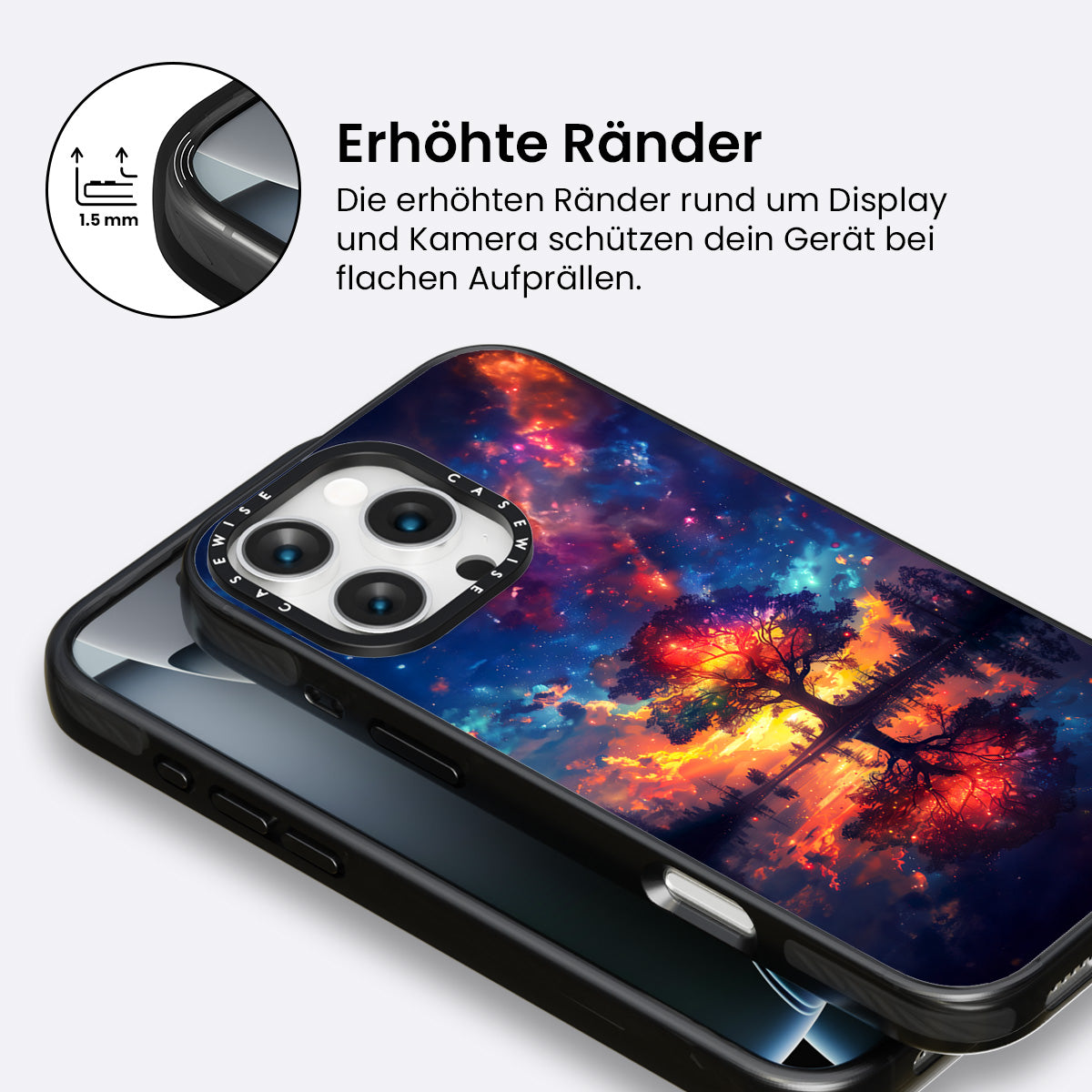 1.5 mm

Erhöhte Ränder

Die erhöhten Ränder rund um Display und Kamera schützen dein Gerät bei flachen Aufprällen.

CASEWISE CASEWISE