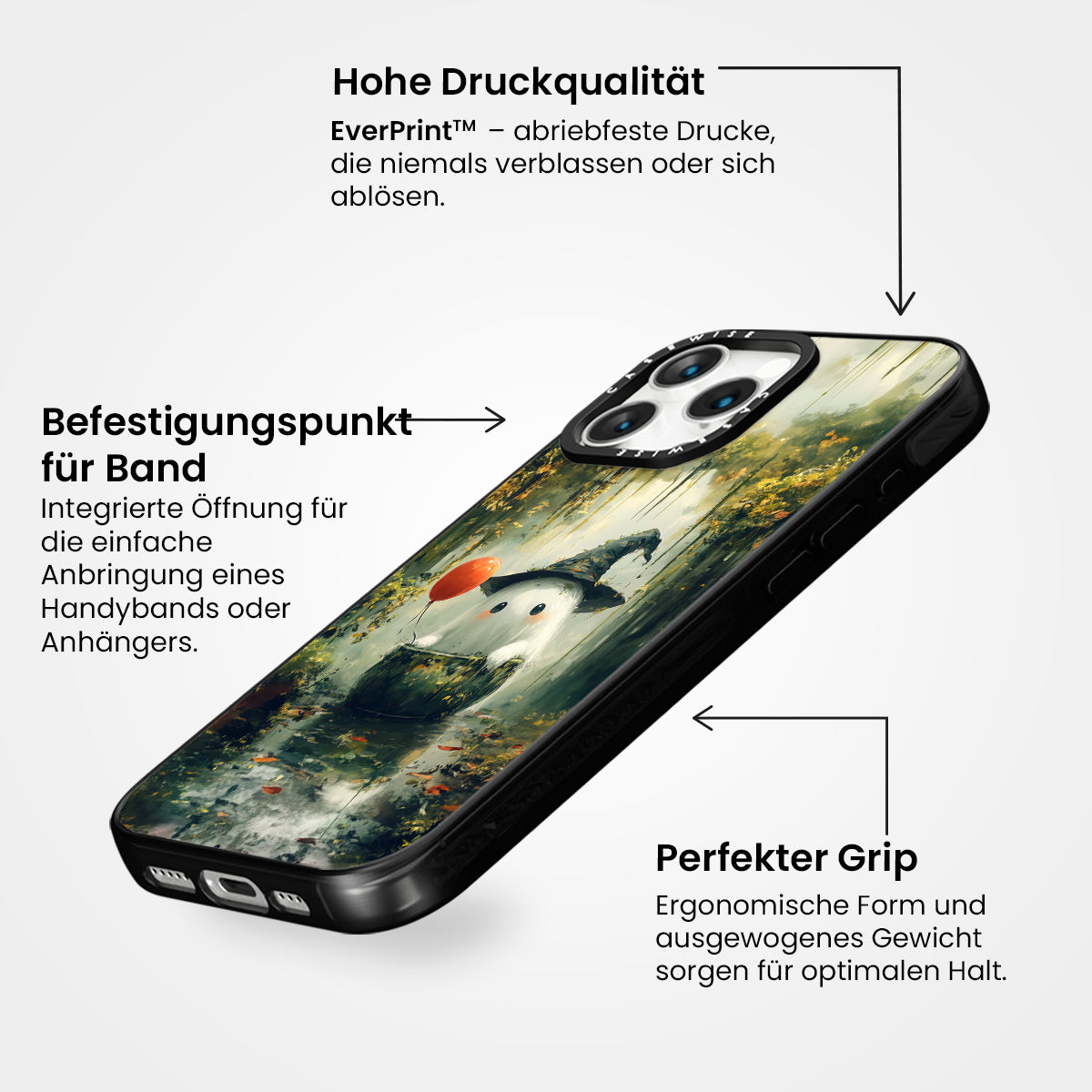 Hohe Druckqualität

EverPrint™ – abriebfeste Drucke, die niemals verblassen oder sich ablösen.

Befestigungspunkt für Band

Integrierte Öffnung für die einfache Anbringung eines Handybands oder Anhängers.

CASEWISE

CASEWISE

Perfekter Grip

Ergonomische Form und ausgewogenes Gewicht sorgen für optimalen Halt.