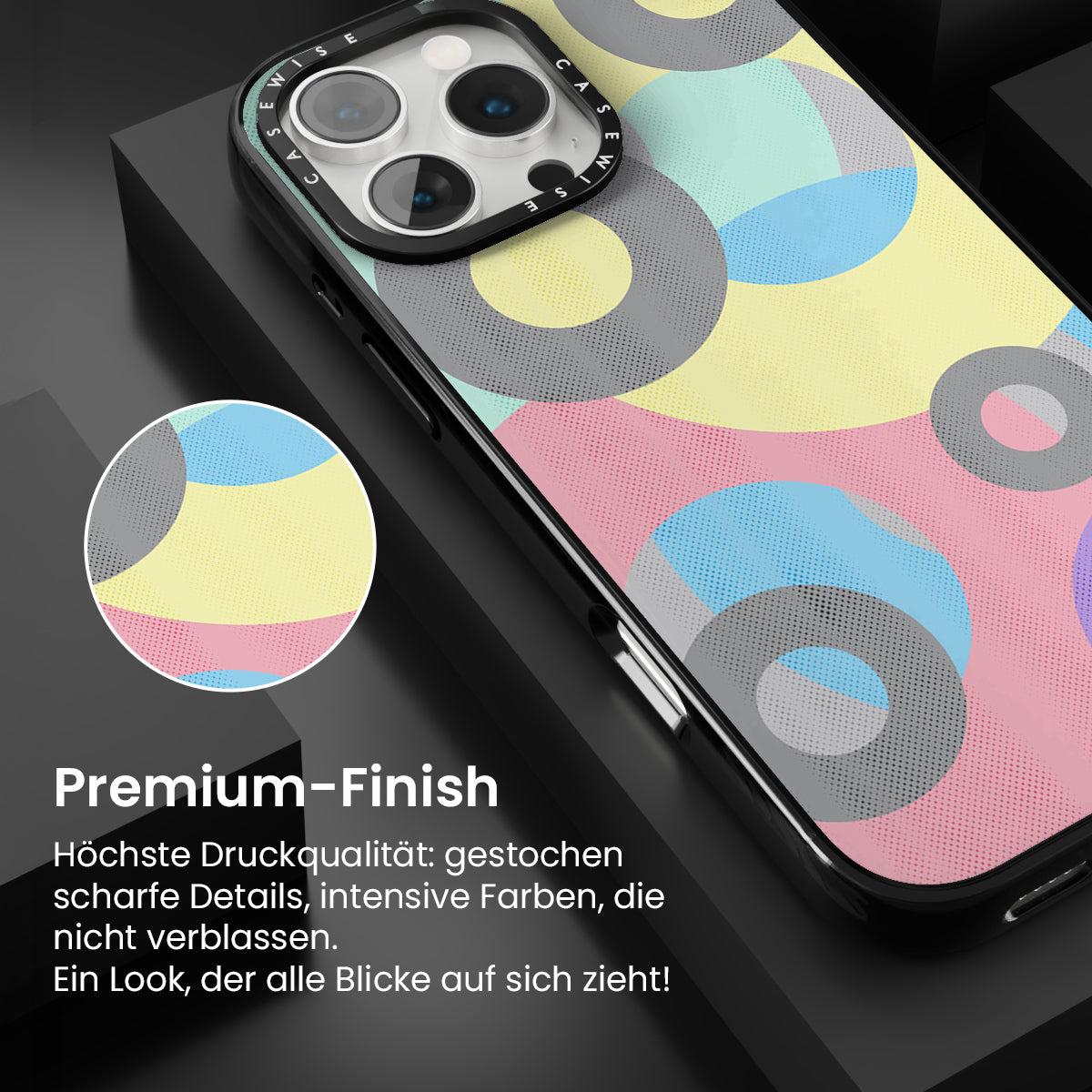 CASEWISE CASEWISE

Premium-Finish

Höchste Druckqualität: gestochen scharfe Details, intensive Farben, die nicht verblassen.
Ein Look, der alle Blicke auf sich zieht!