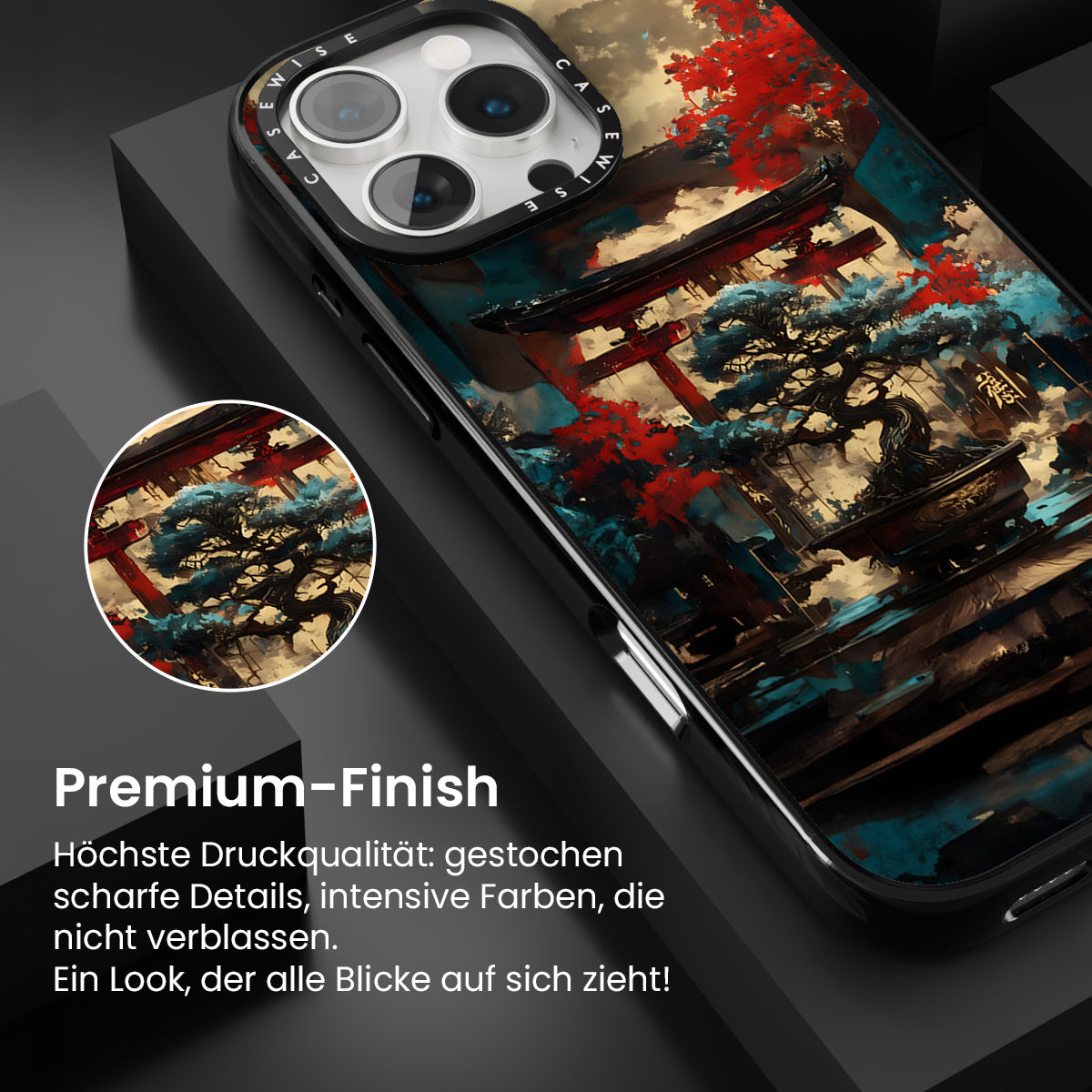 CASEWISE CASEWISE

Premium-Finish

Höchste Druckqualität: gestochen scharfe Details, intensive Farben, die nicht verblassen.
Ein Look, der alle Blicke auf sich zieht!