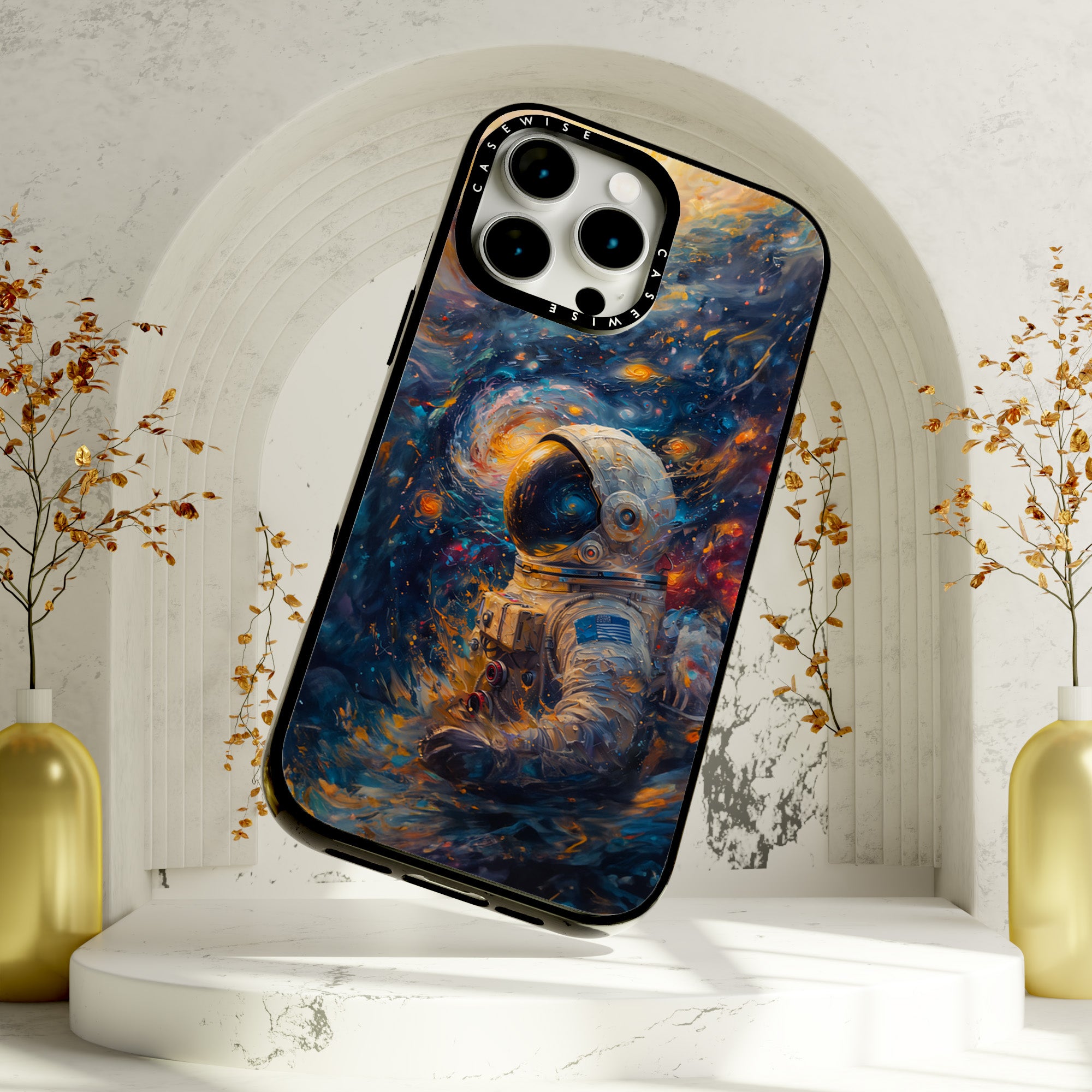 CASEWISE
CASEWISE