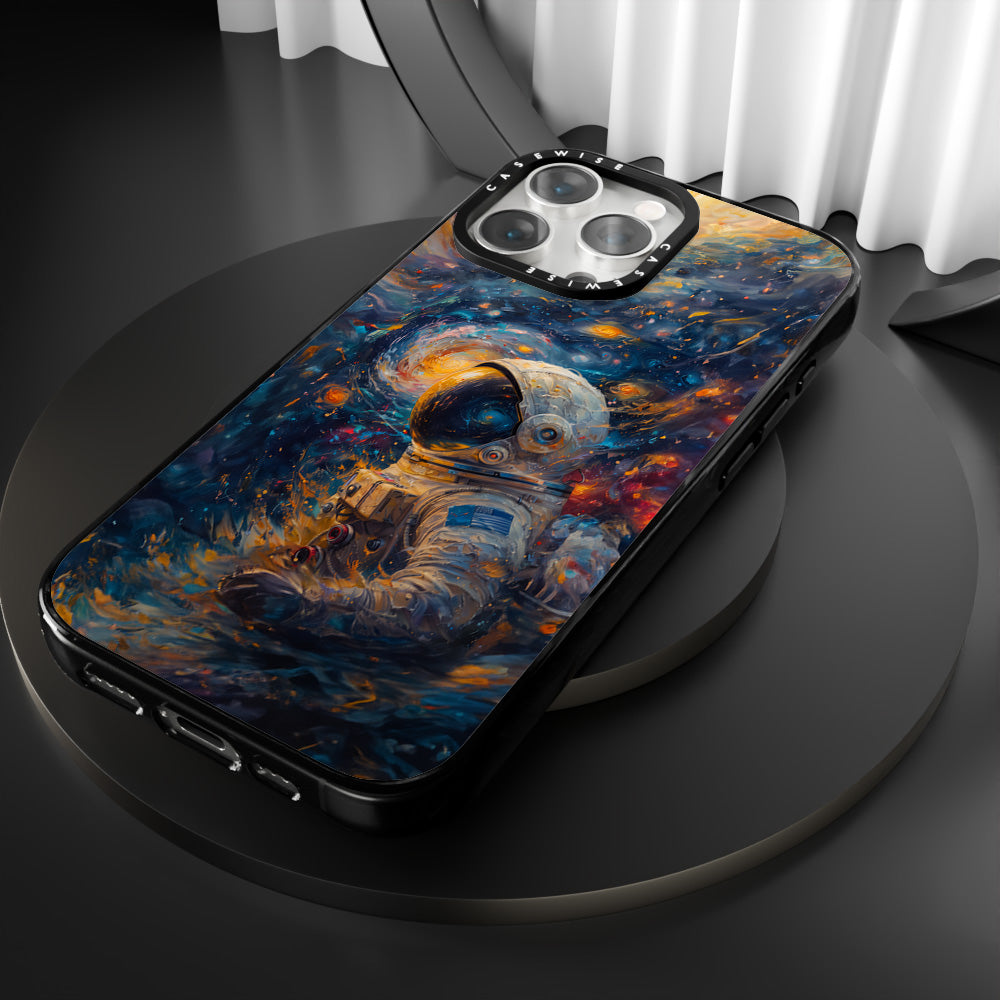 CASEWISE CASEWISE