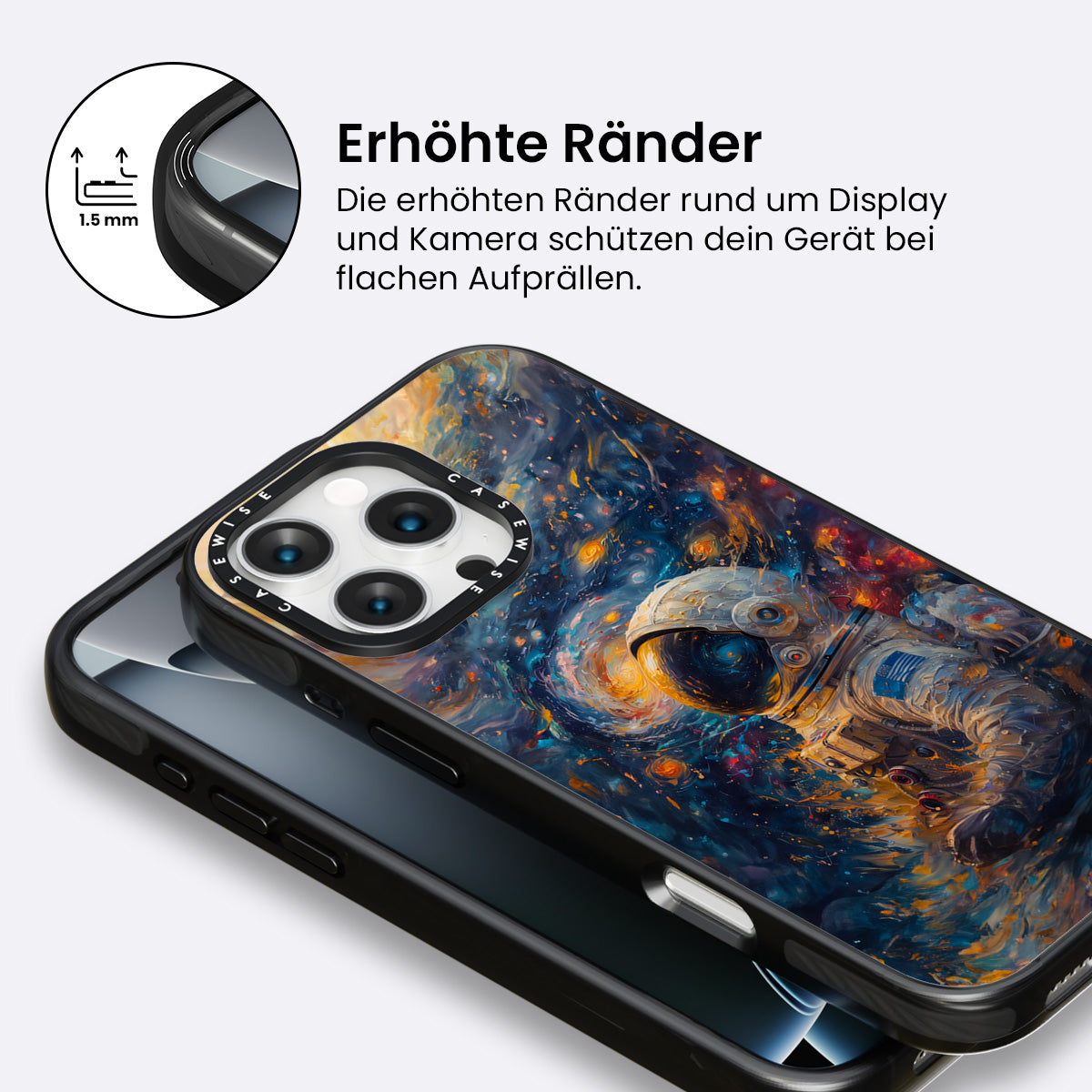 1.5 mm

Erhöhte Ränder

Die erhöhten Ränder rund um Display und Kamera schützen dein Gerät bei flachen Aufprällen.

CASEWISE CASEWISE