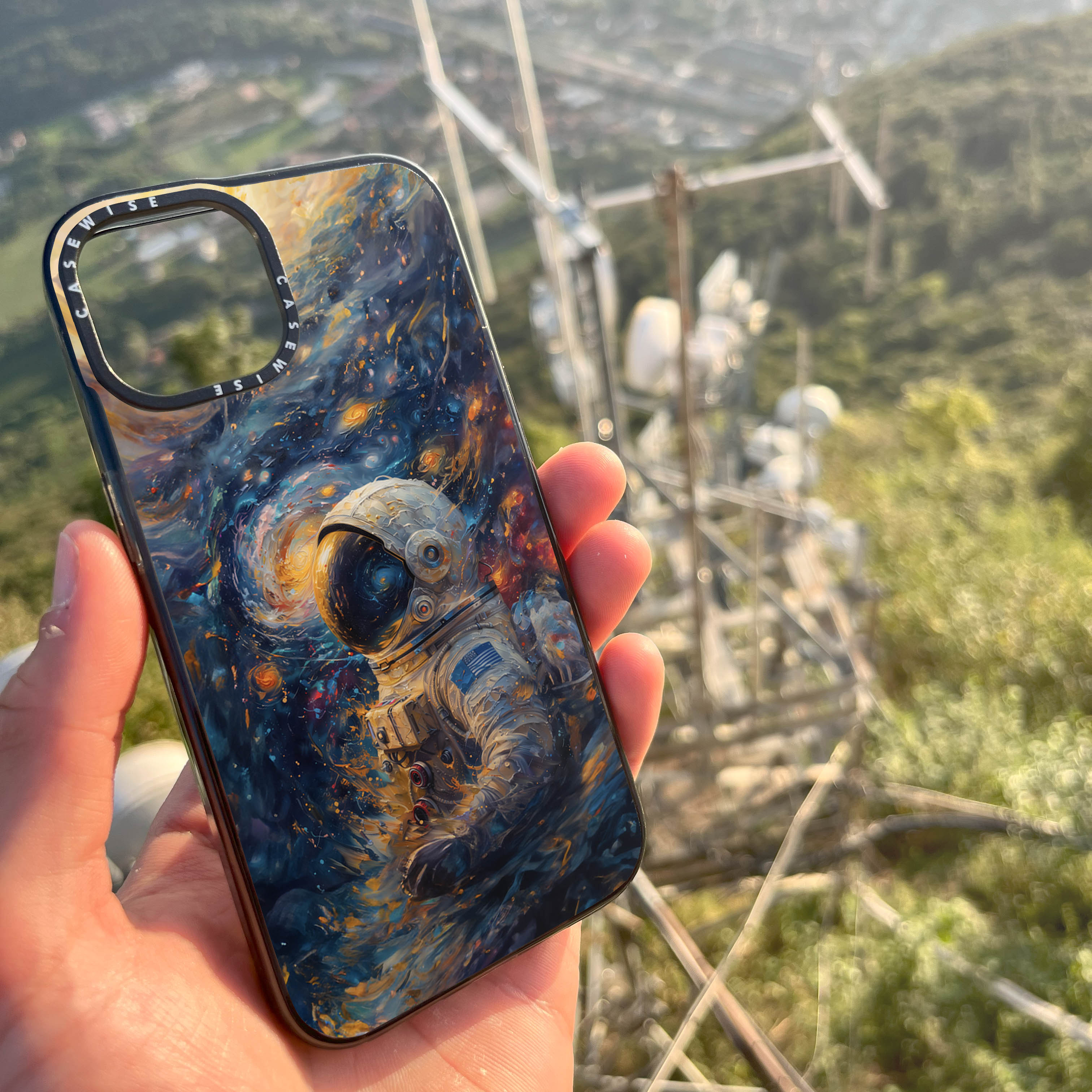 CASEWISE CASEWISE