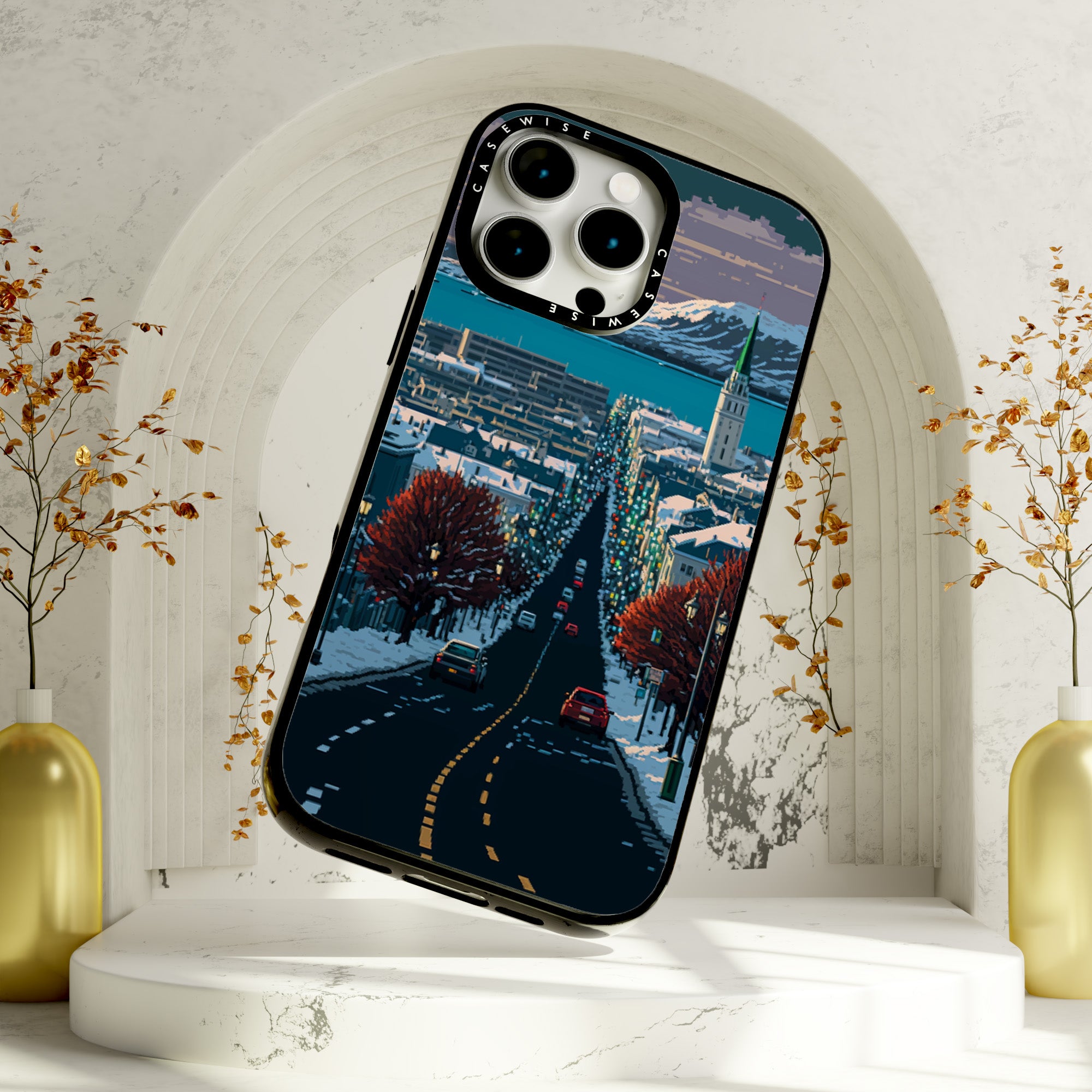 CASEWISE
CASEWISE