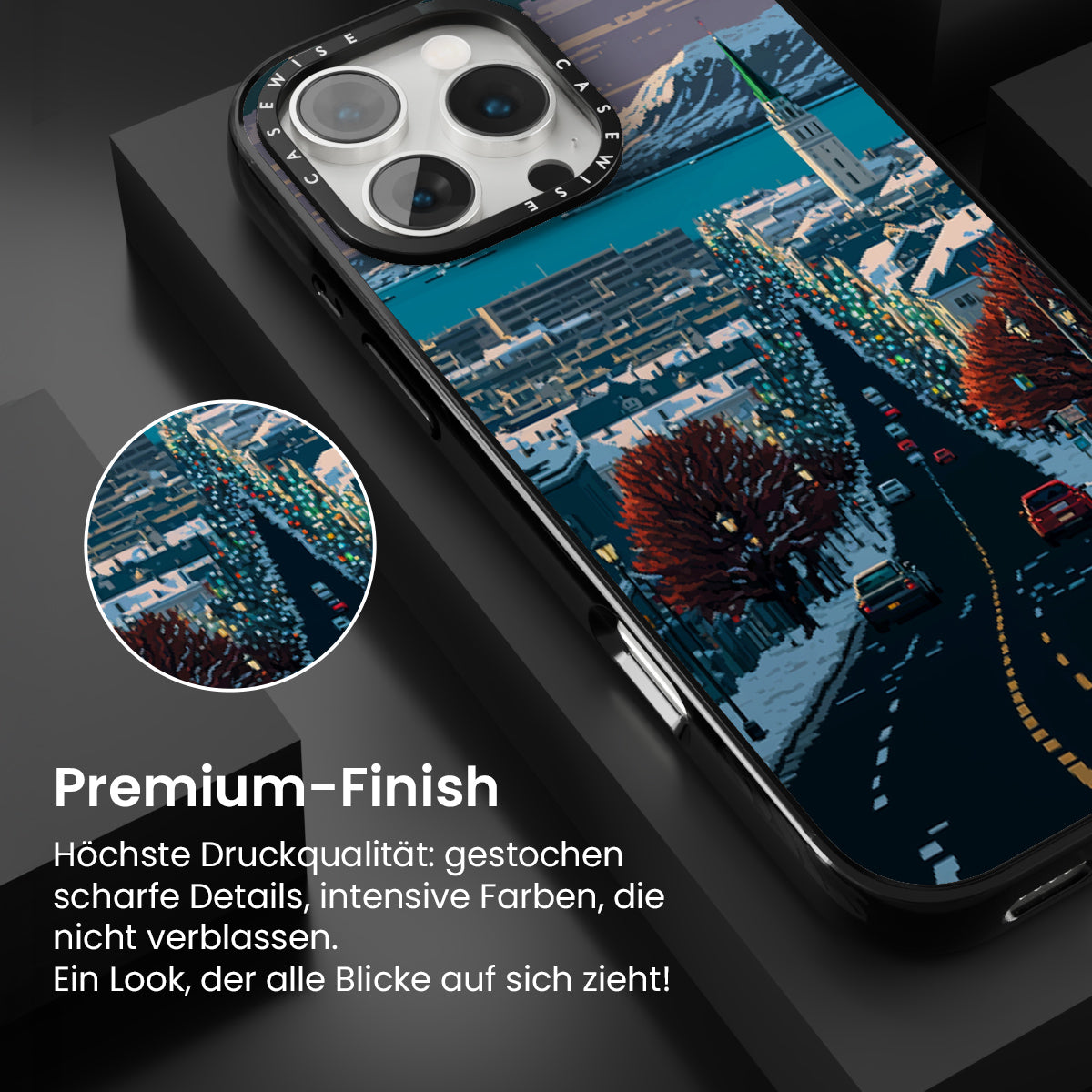 CASEWISE CASEWISE

Premium-Finish

Höchste Druckqualität: gestochen scharfe Details, intensive Farben, die nicht verblassen.
Ein Look, der alle Blicke auf sich zieht!