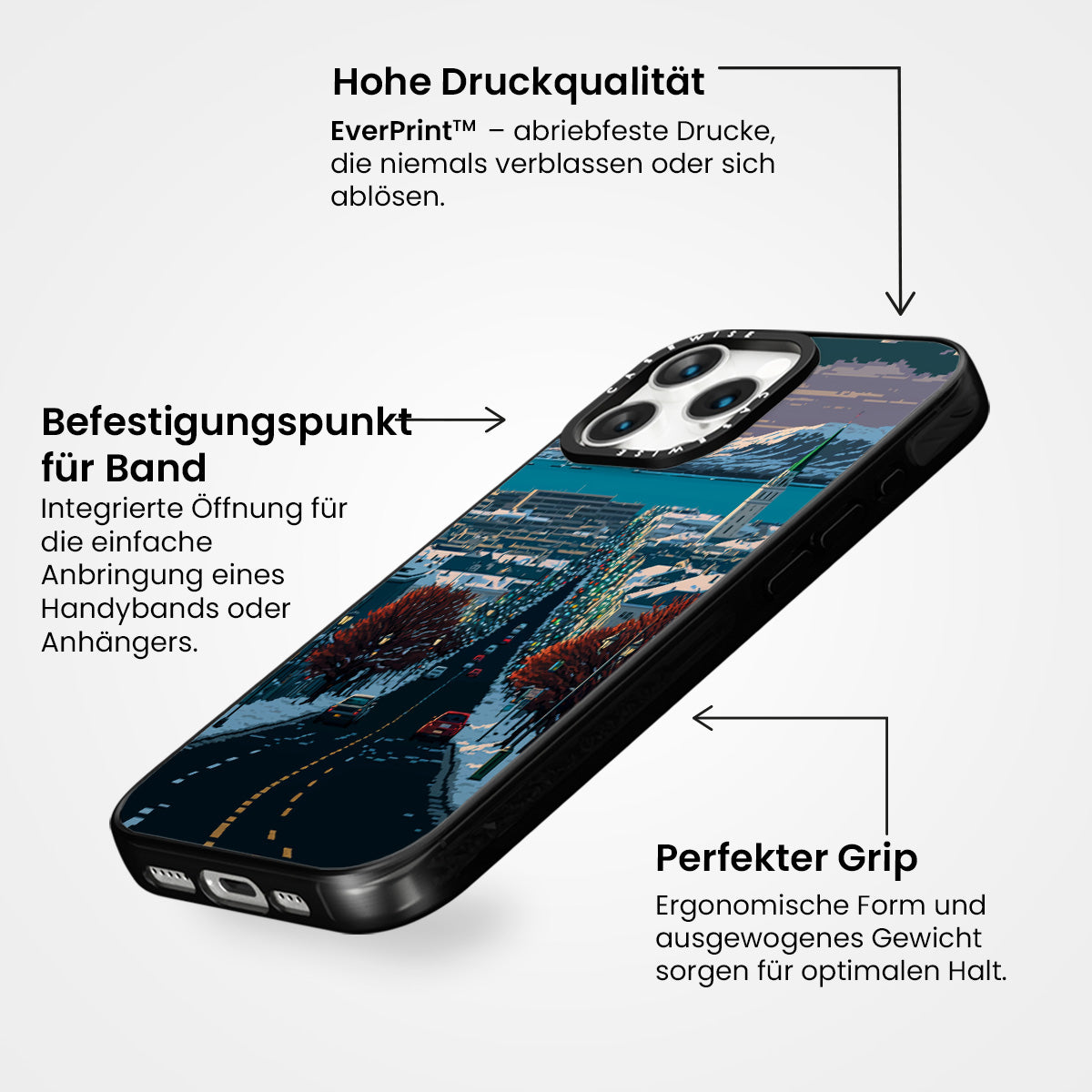 Hohe Druckqualität

EverPrint™ – abriebfeste Drucke, die niemals verblassen oder sich ablösen.

CASEWISE

CASEWISE

Befestigungspunkt für Band

Integrierte Öffnung für die einfache Anbringung eines Handybands oder Anhängers.

Perfekter Grip

Ergonomische Form und ausgewogenes Gewicht sorgen für optimalen Halt.