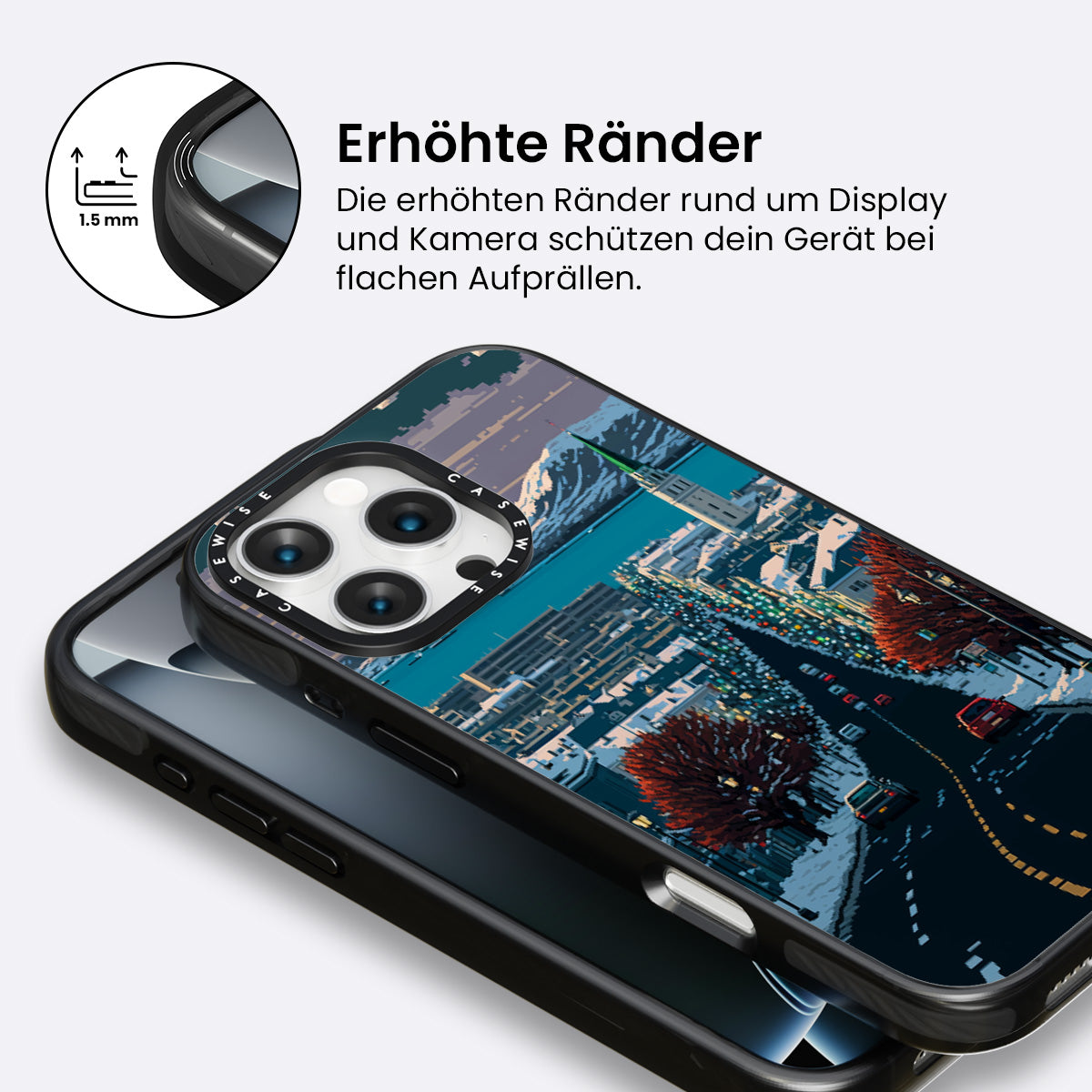 1.5 mm

Erhöhte Ränder

Die erhöhten Ränder rund um Display und Kamera schützen dein Gerät bei flachen Aufprällen.

CASEWISE CASEWISE