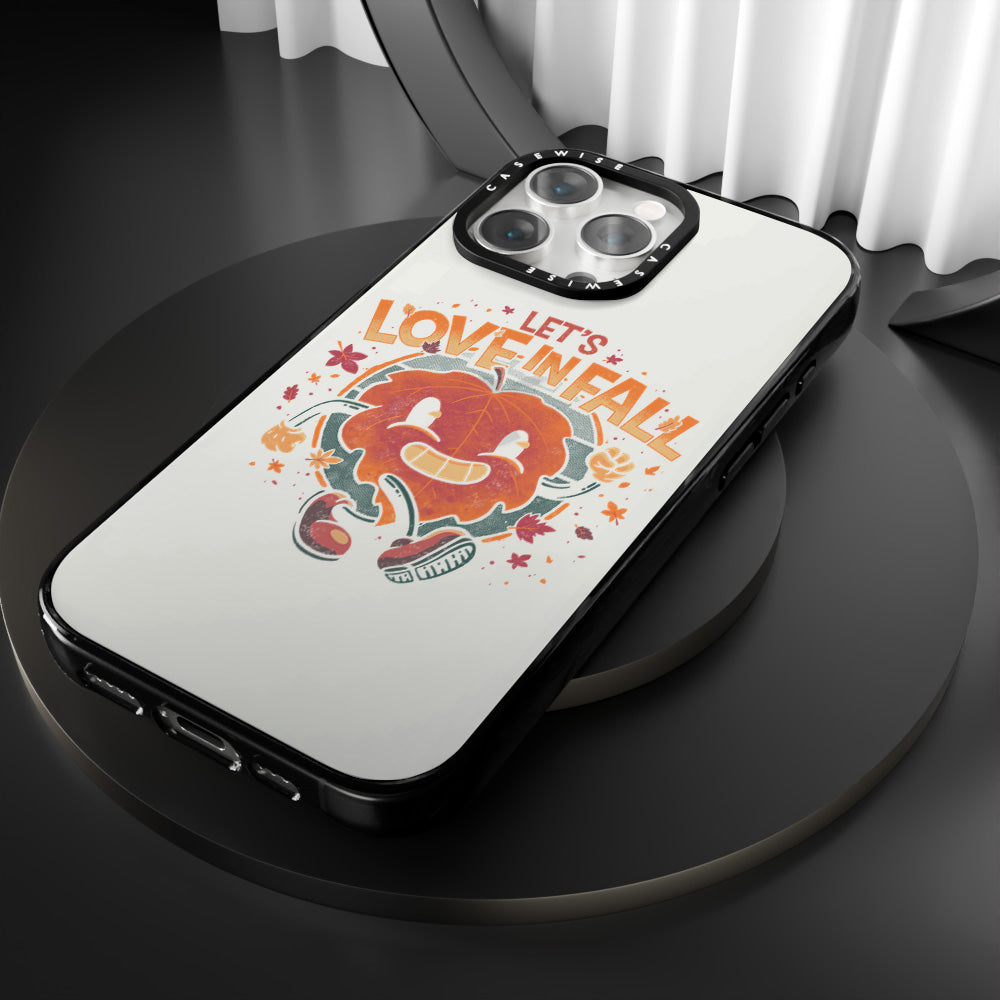 CASEWISE
CASEWISE
LET'S
LOVE IN FALL