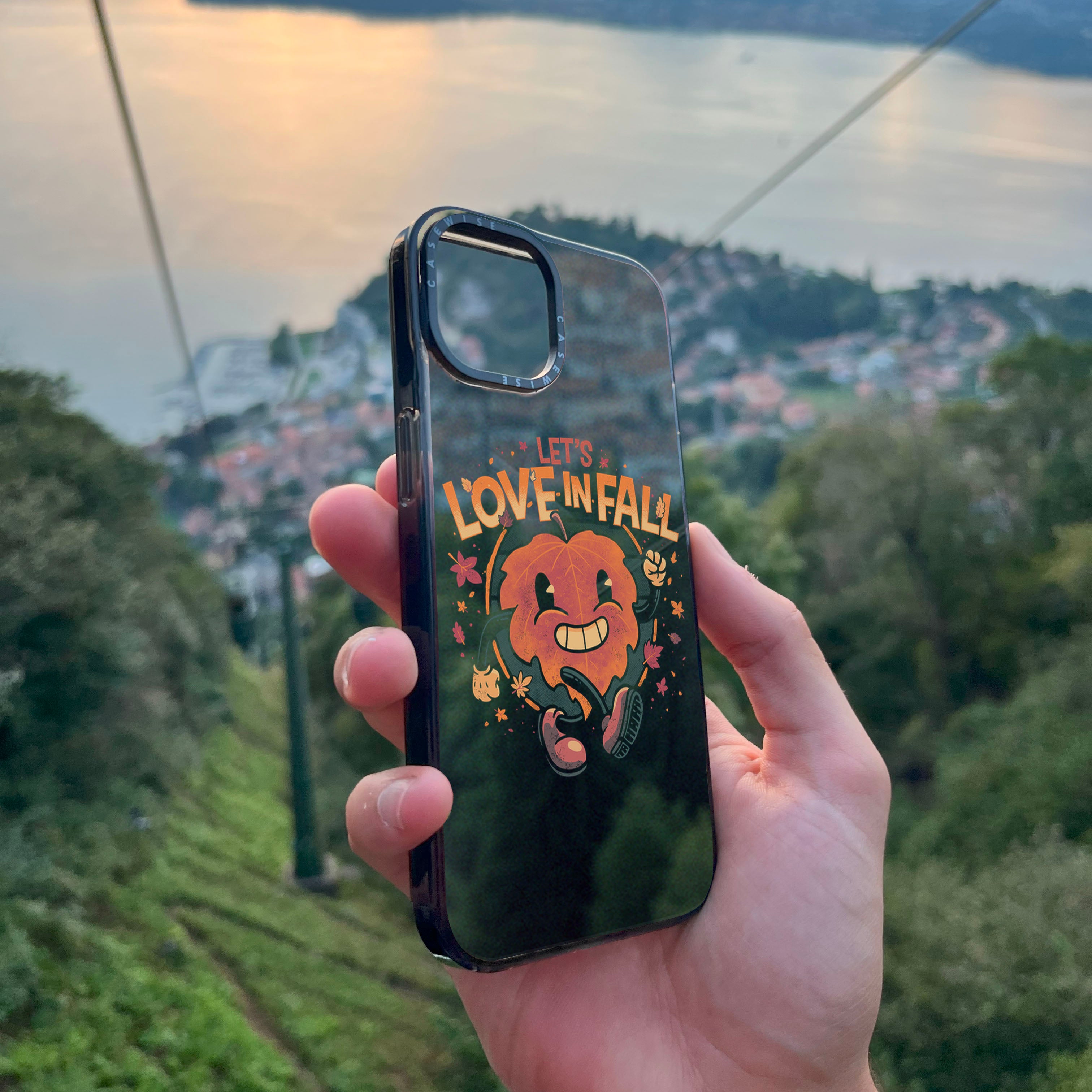 CASEWISE

CASEWISE

LET'S LOVE IN FALL