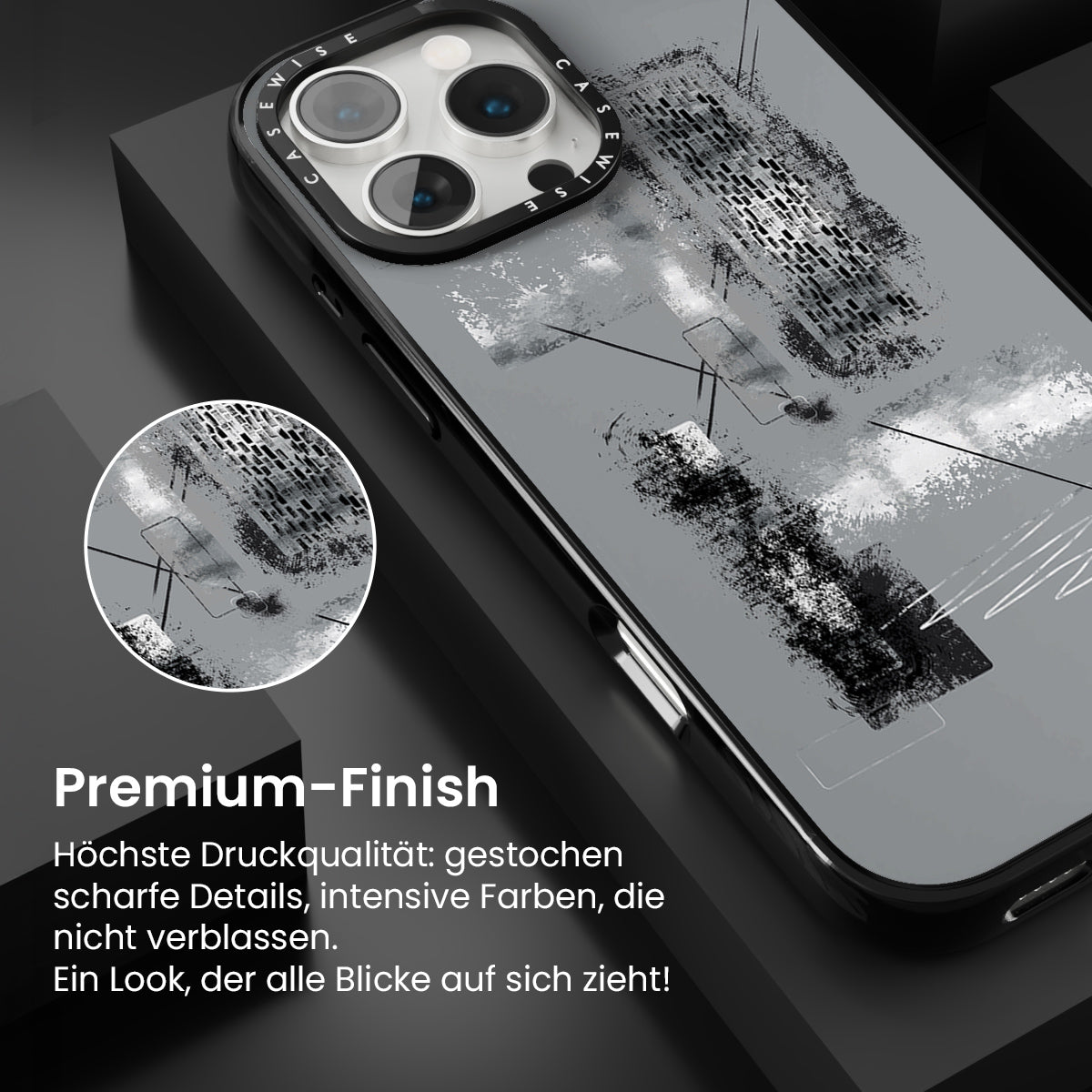 CASEWISE CASEWISE

Premium-Finish

Höchste Druckqualität: gestochen scharfe Details, intensive Farben, die nicht verblassen.
Ein Look, der alle Blicke auf sich zieht!