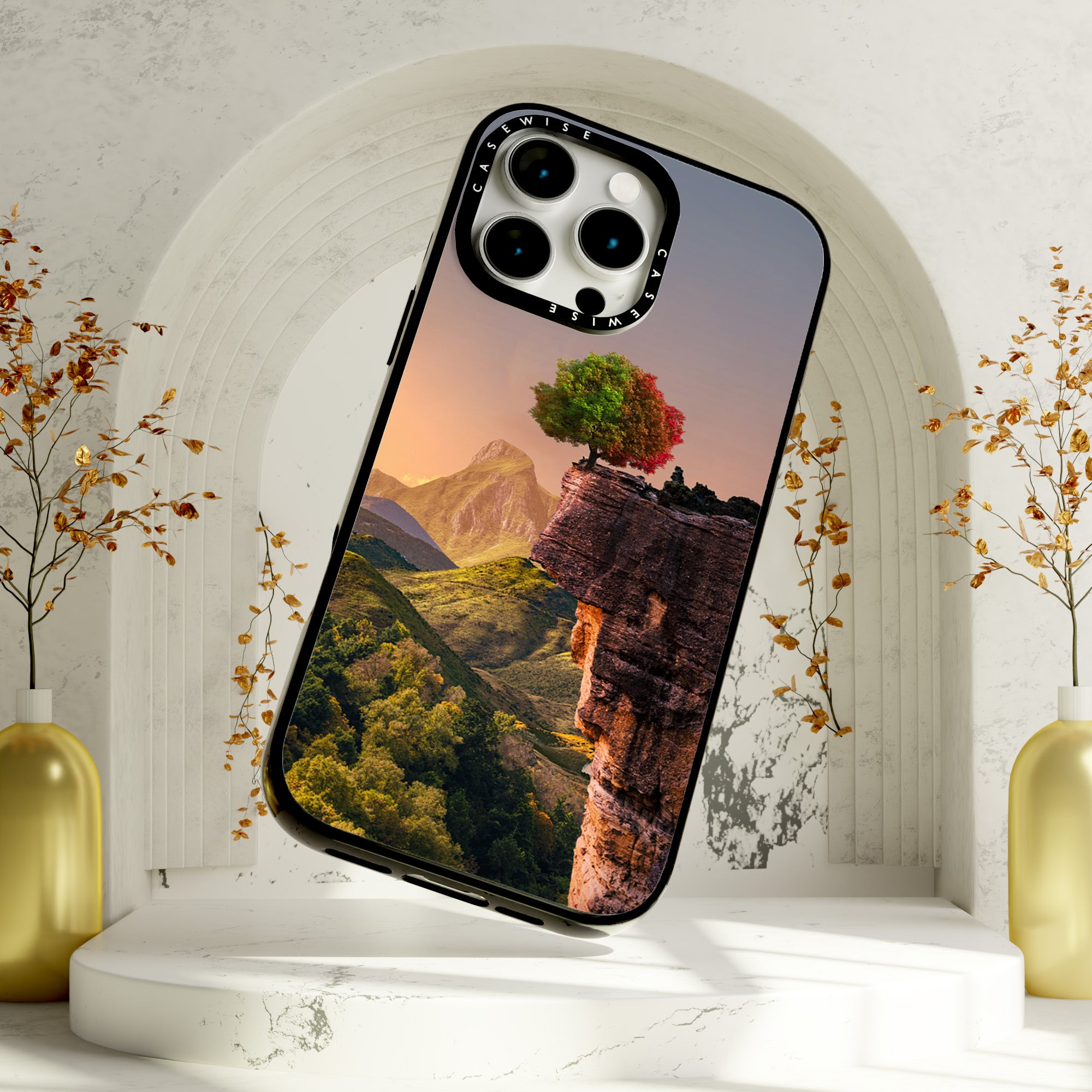 CASEWISE
CASEWISE