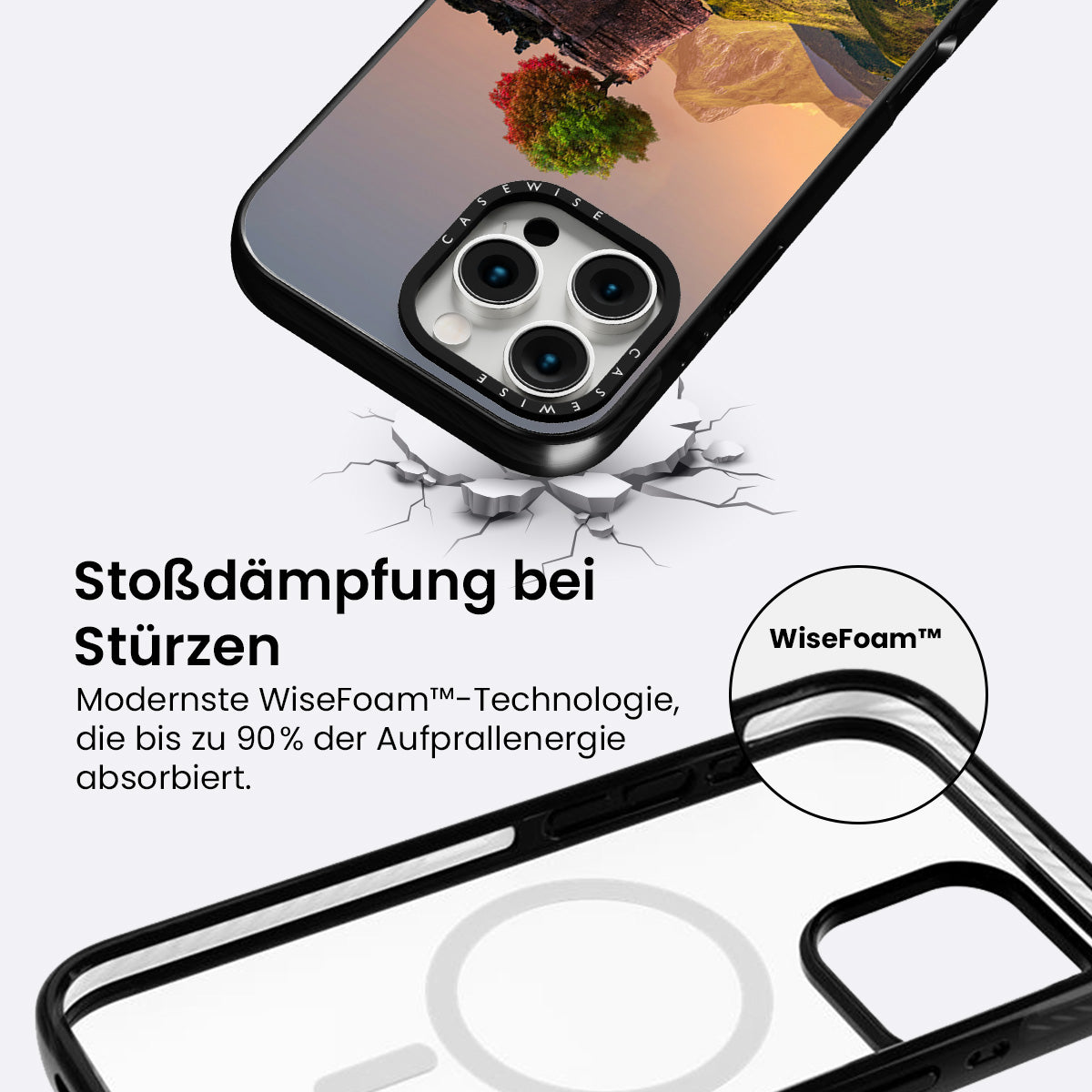 CASEWISE

CASEWISE

Stoßdämpfung bei Stürzen

Modernste WiseFoam™-Technologie, die bis zu 90% der Aufprallenergie absorbiert.

WiseFoam™