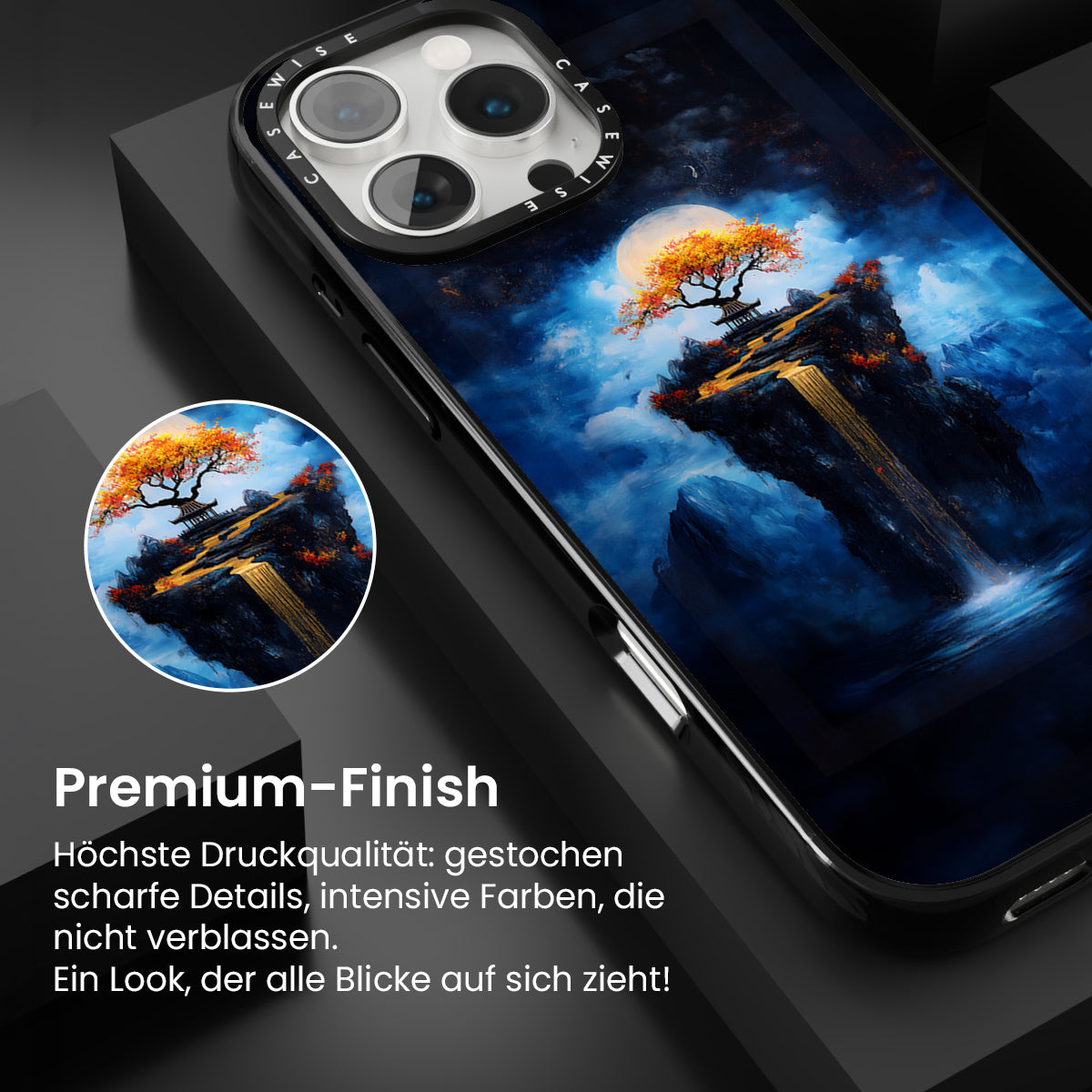 CASEWISE CASEWISE

Premium-Finish

Höchste Druckqualität: gestochen scharfe Details, intensive Farben, die nicht verblassen.
Ein Look, der alle Blicke auf sich zieht!