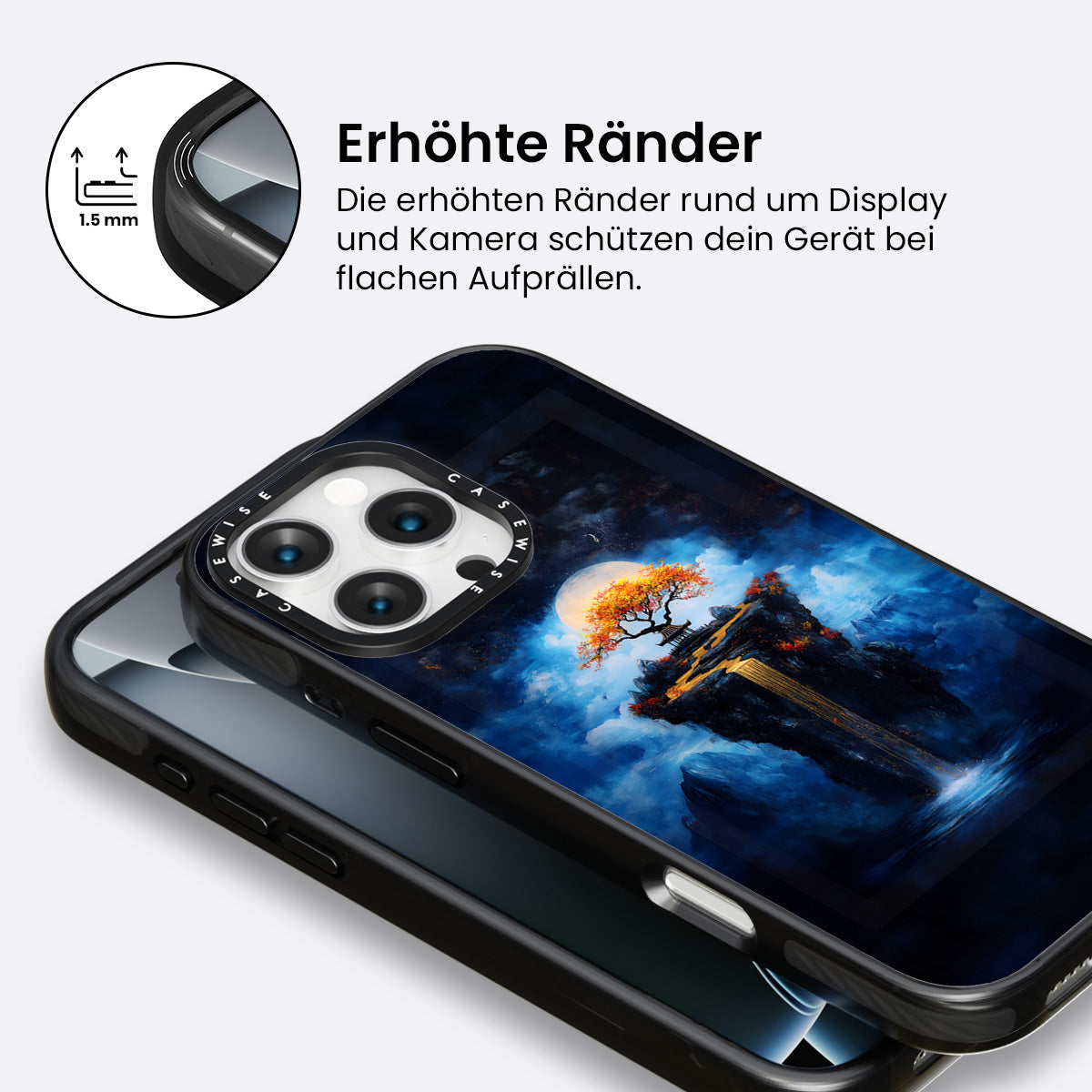 1.5 mm

Erhöhte Ränder

Die erhöhten Ränder rund um Display und Kamera schützen dein Gerät bei flachen Aufprällen.

CASEWISE CASEWISE