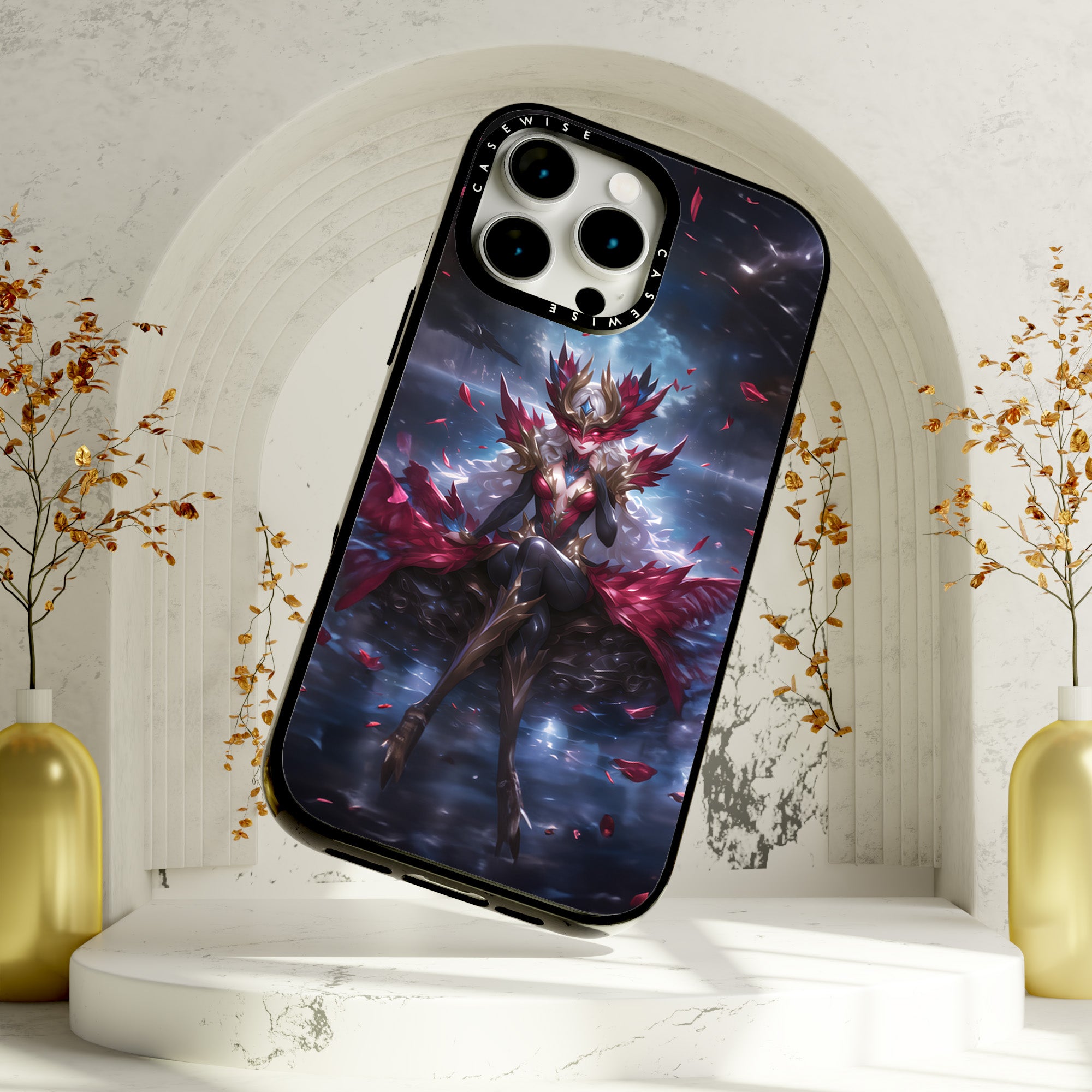 CASEWISE
CASEWISE