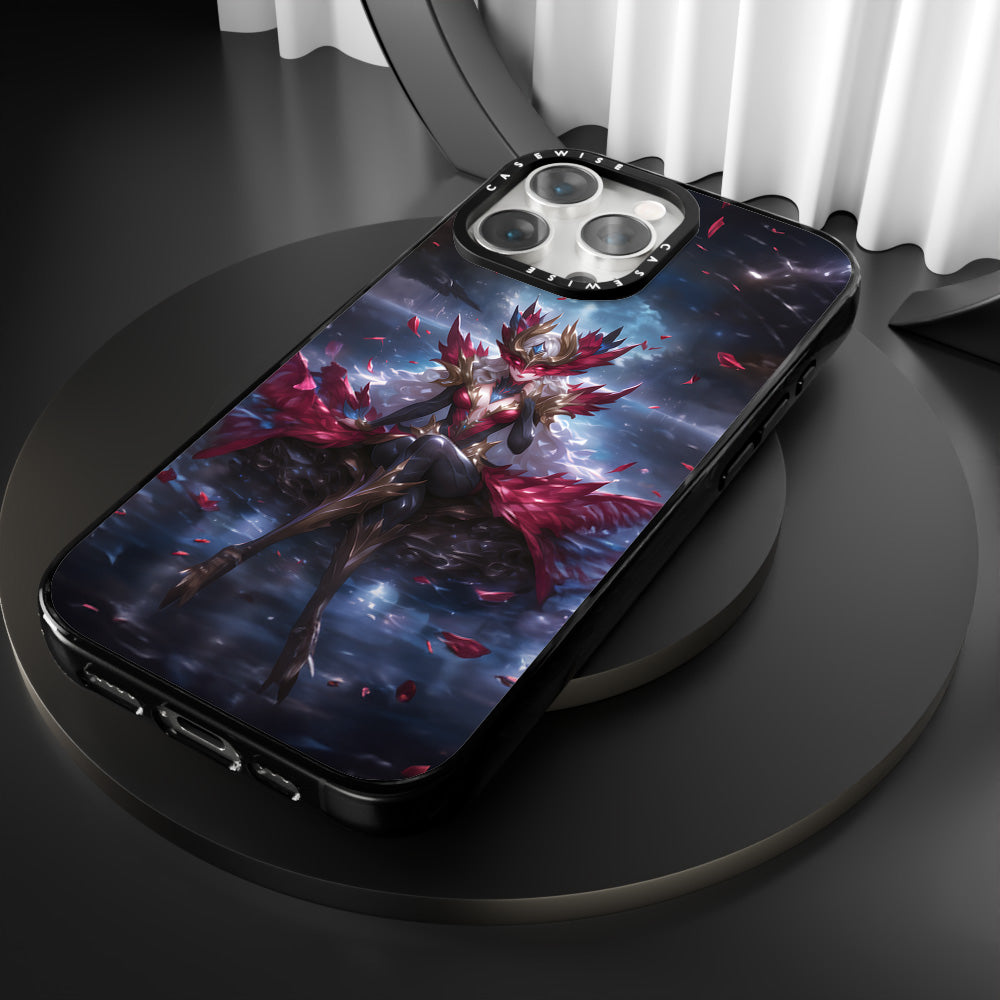 CASEWISE CASEWISE