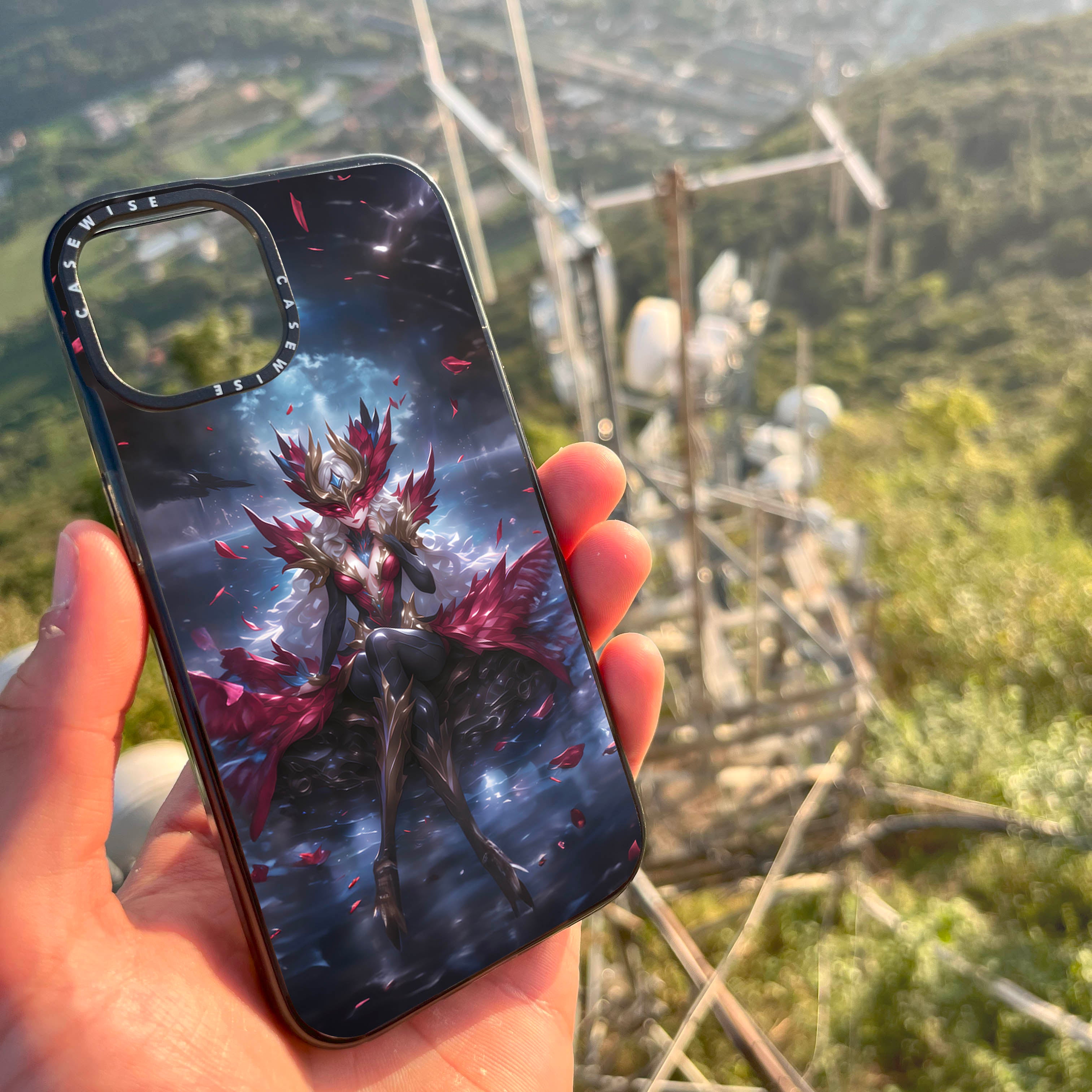 CASEWISE CASEWISE