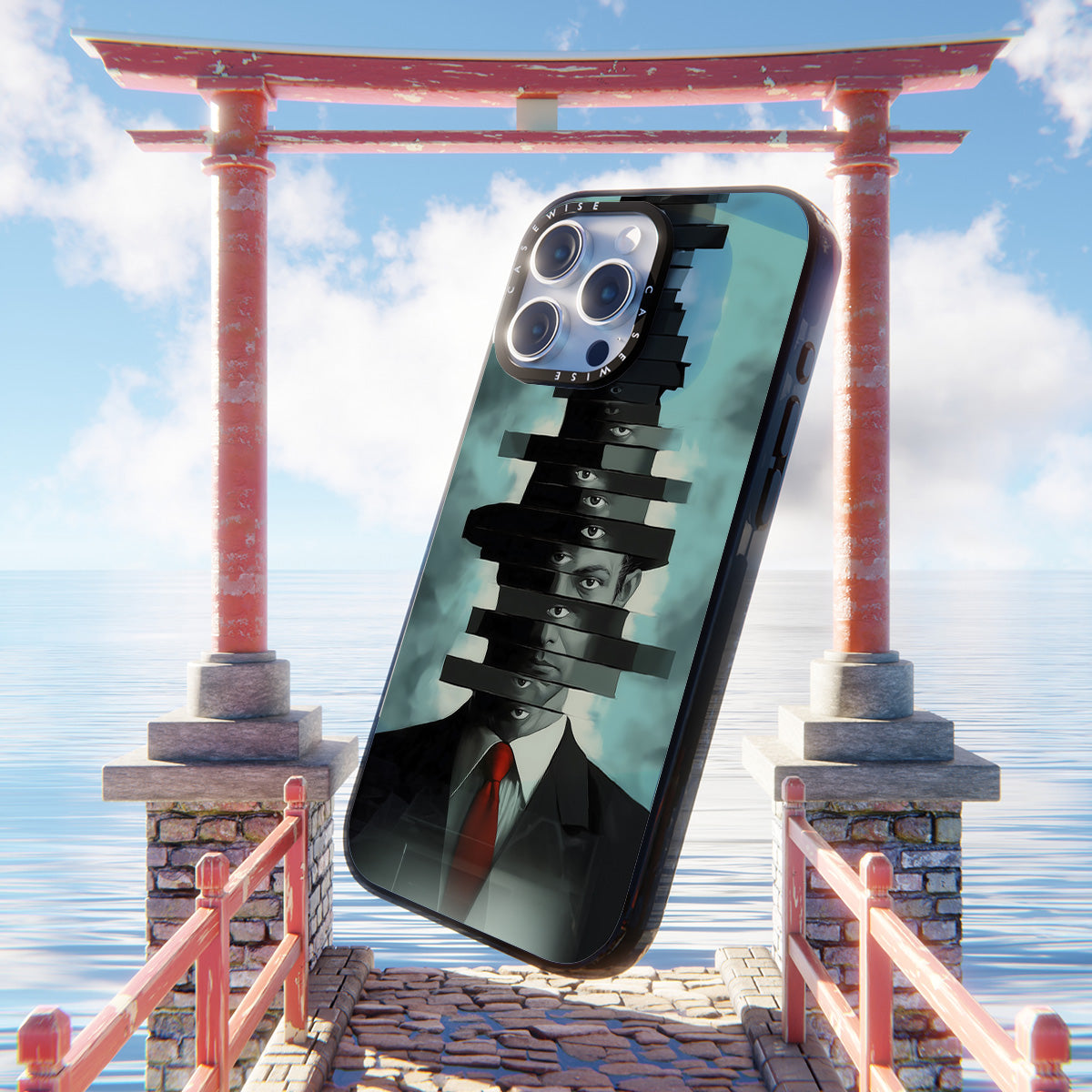 CASEWISE CASEWISE