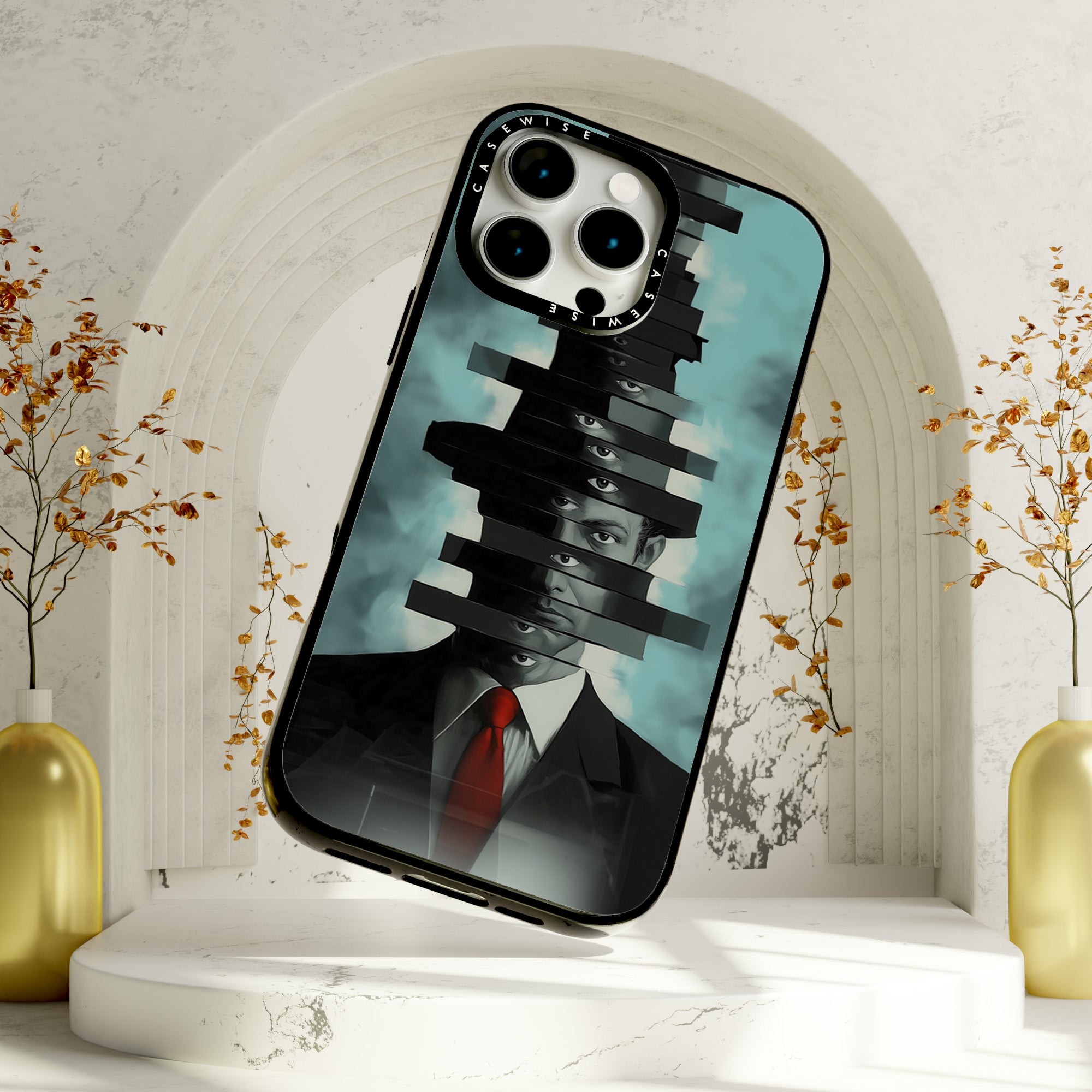 CASEWISE
CASEWISE