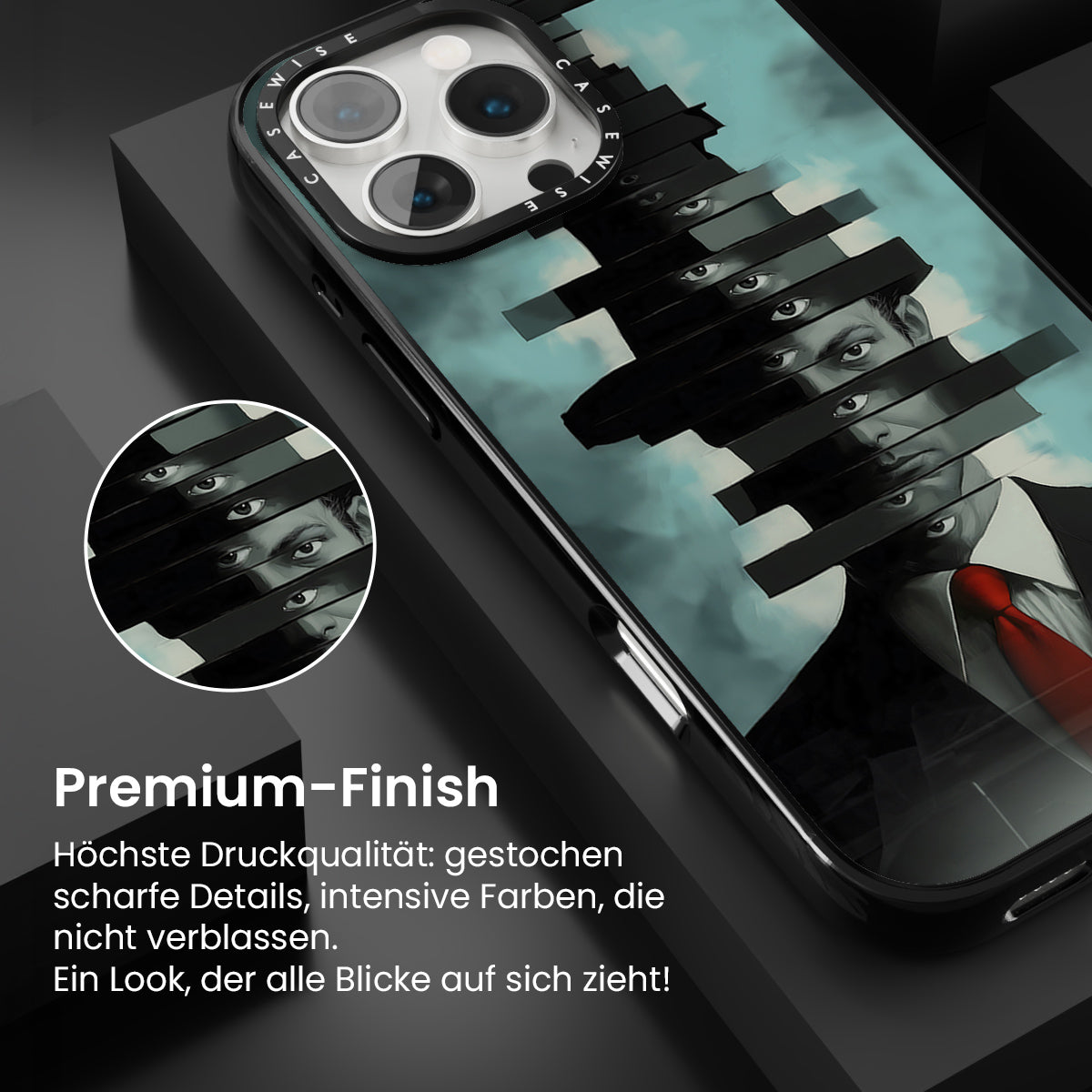 CASEWISE CASEWISE

Premium-Finish

Höchste Druckqualität: gestochen scharfe Details, intensive Farben, die nicht verblassen.
Ein Look, der alle Blicke auf sich zieht!