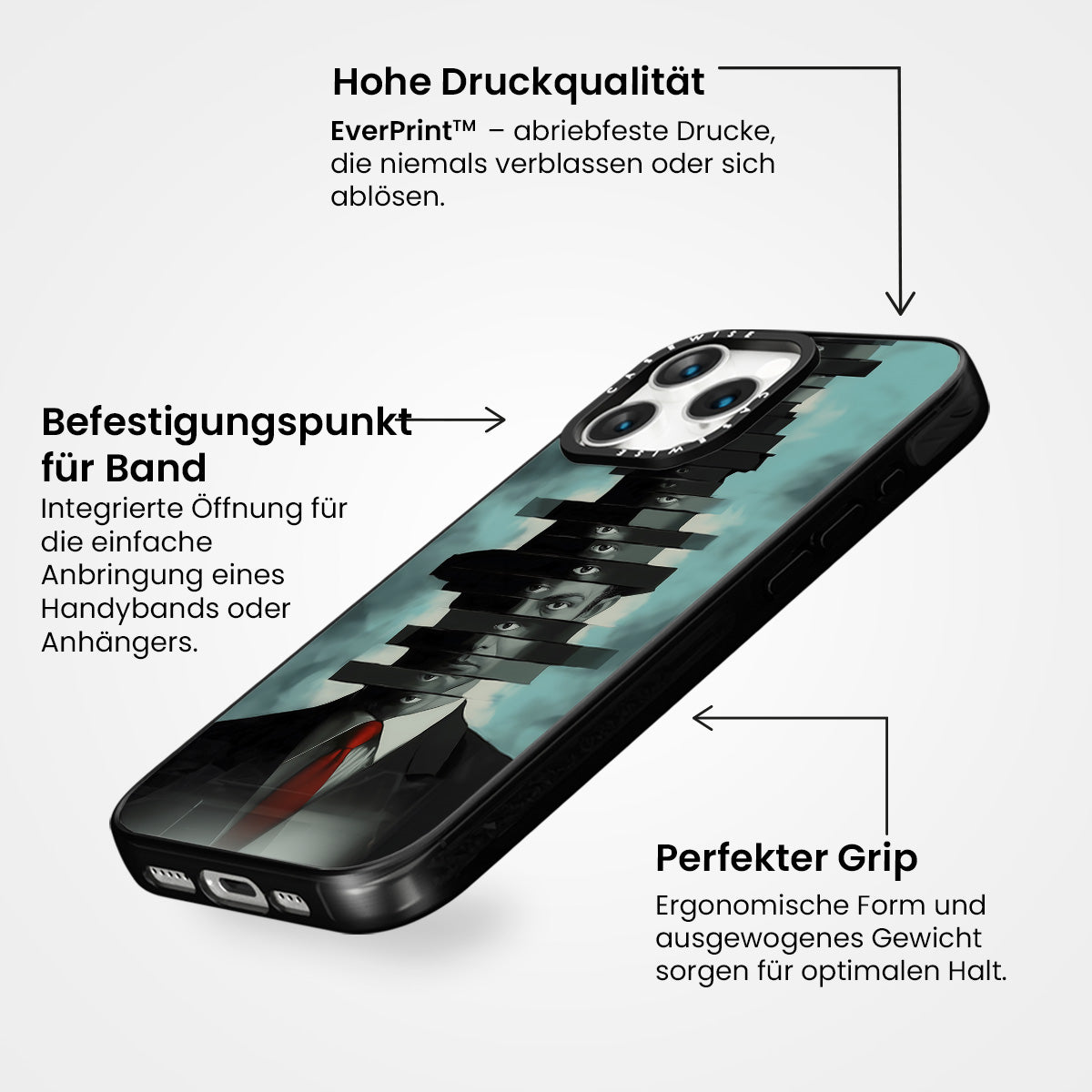 Hohe Druckqualität

EverPrint™ – abriebfeste Drucke, die niemals verblassen oder sich ablösen.

Befestigungspunkt für Band

Integrierte Öffnung für die einfache Anbringung eines Handybands oder Anhängers.

CASEWISE

CASEWISE

Perfekter Grip

Ergonomische Form und ausgewogenes Gewicht sorgen für optimalen Halt.