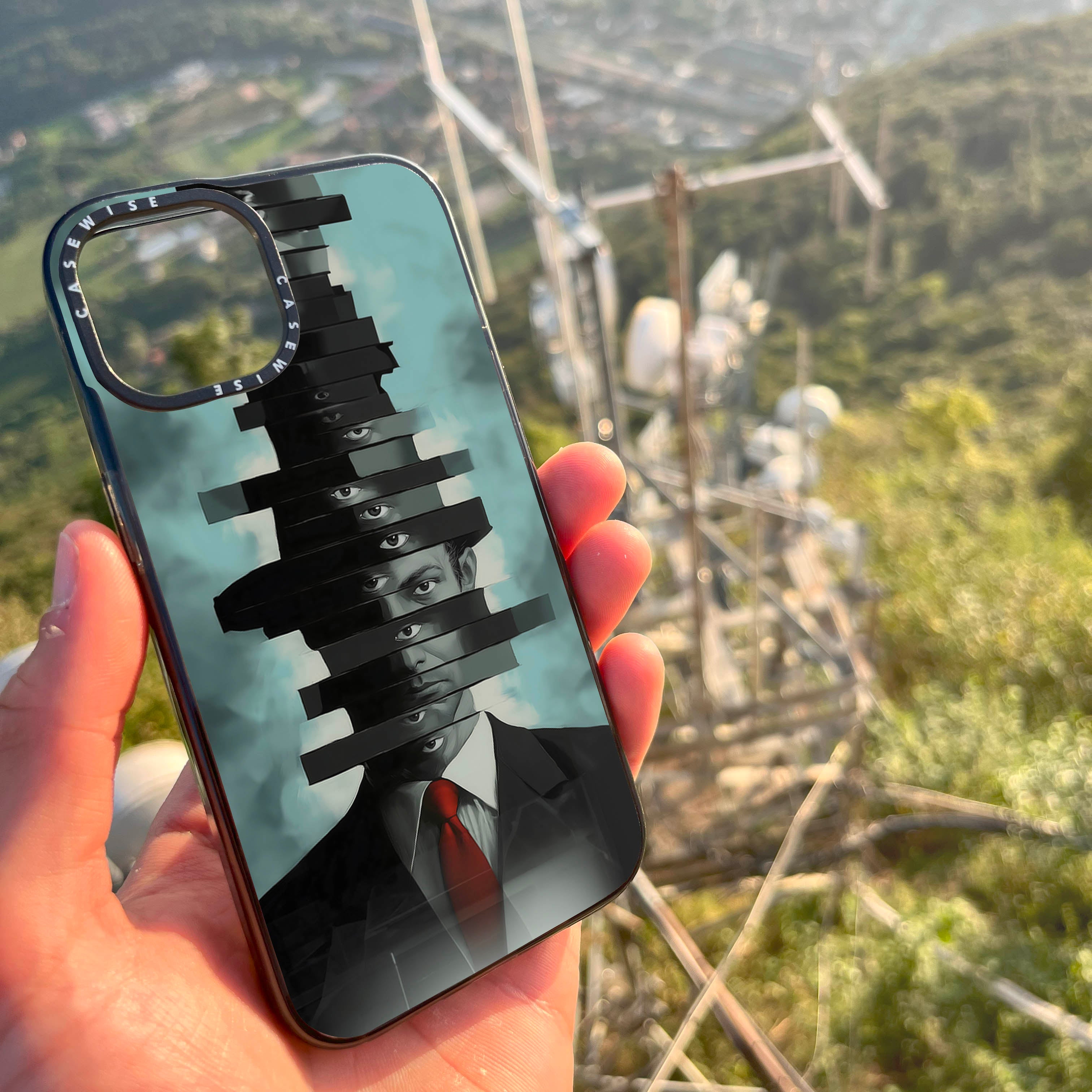 CASEWISE CASEWISE