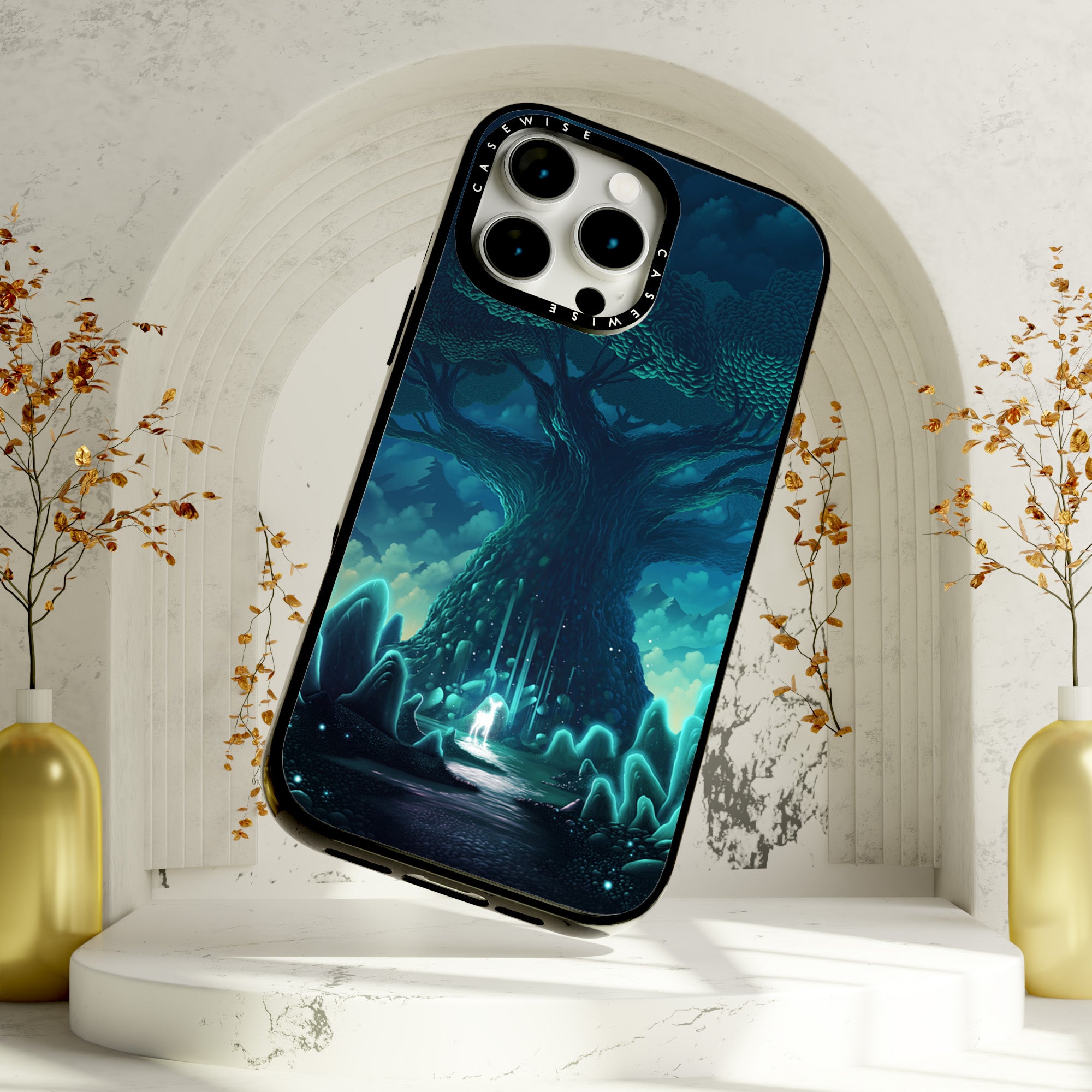 CASEWISE
CASEWISE