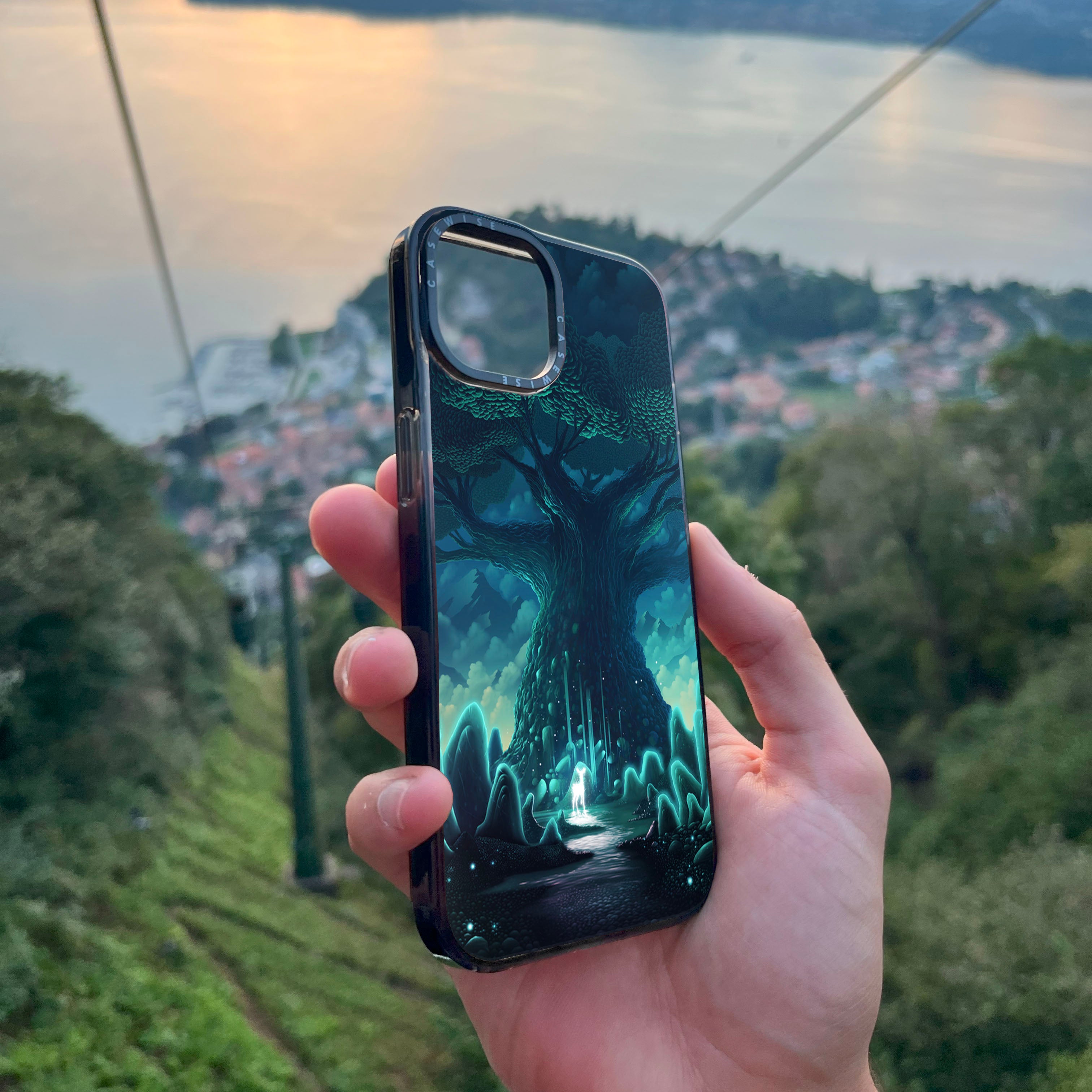 CASEWISE CASEWISE