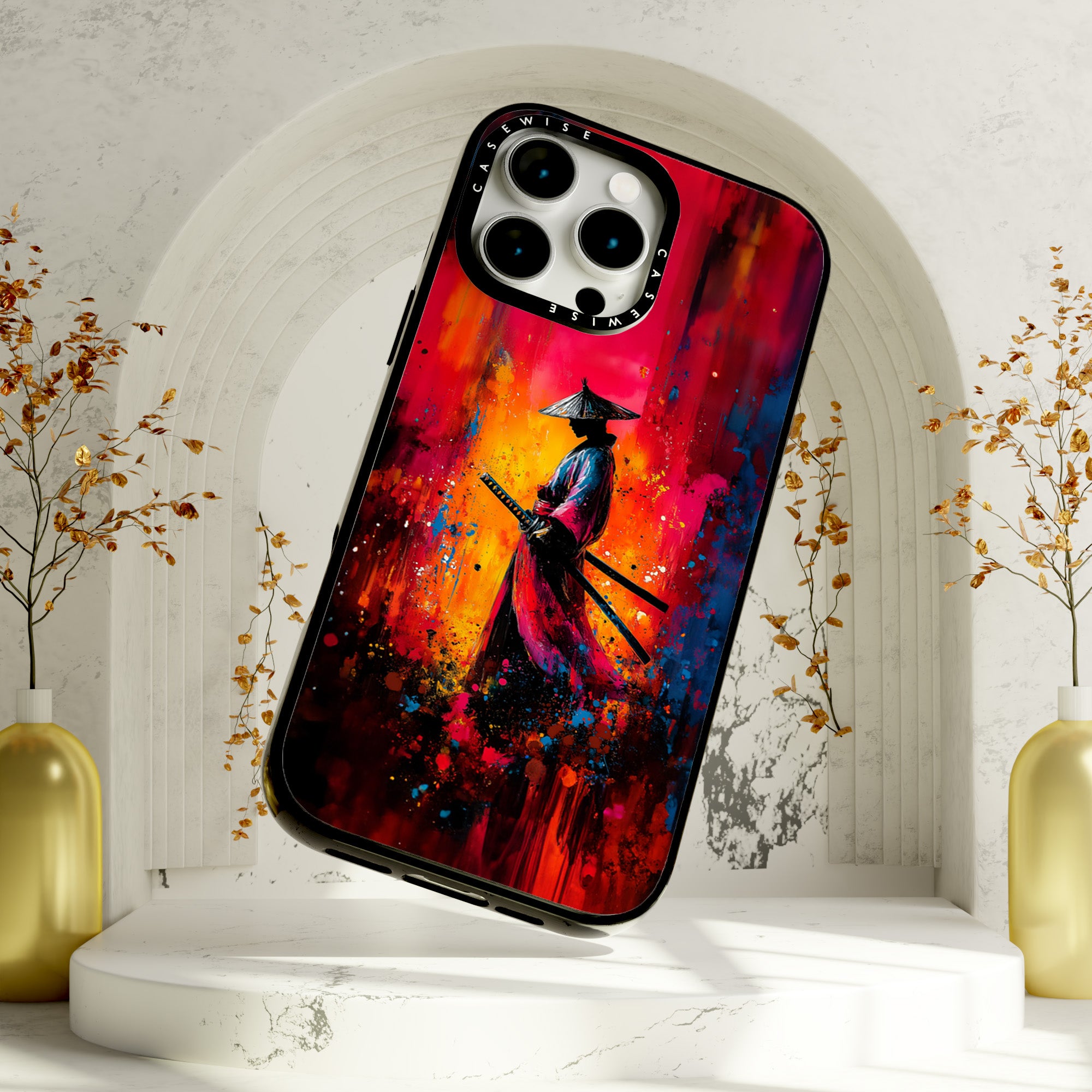 CASEWISE
CASEWISE