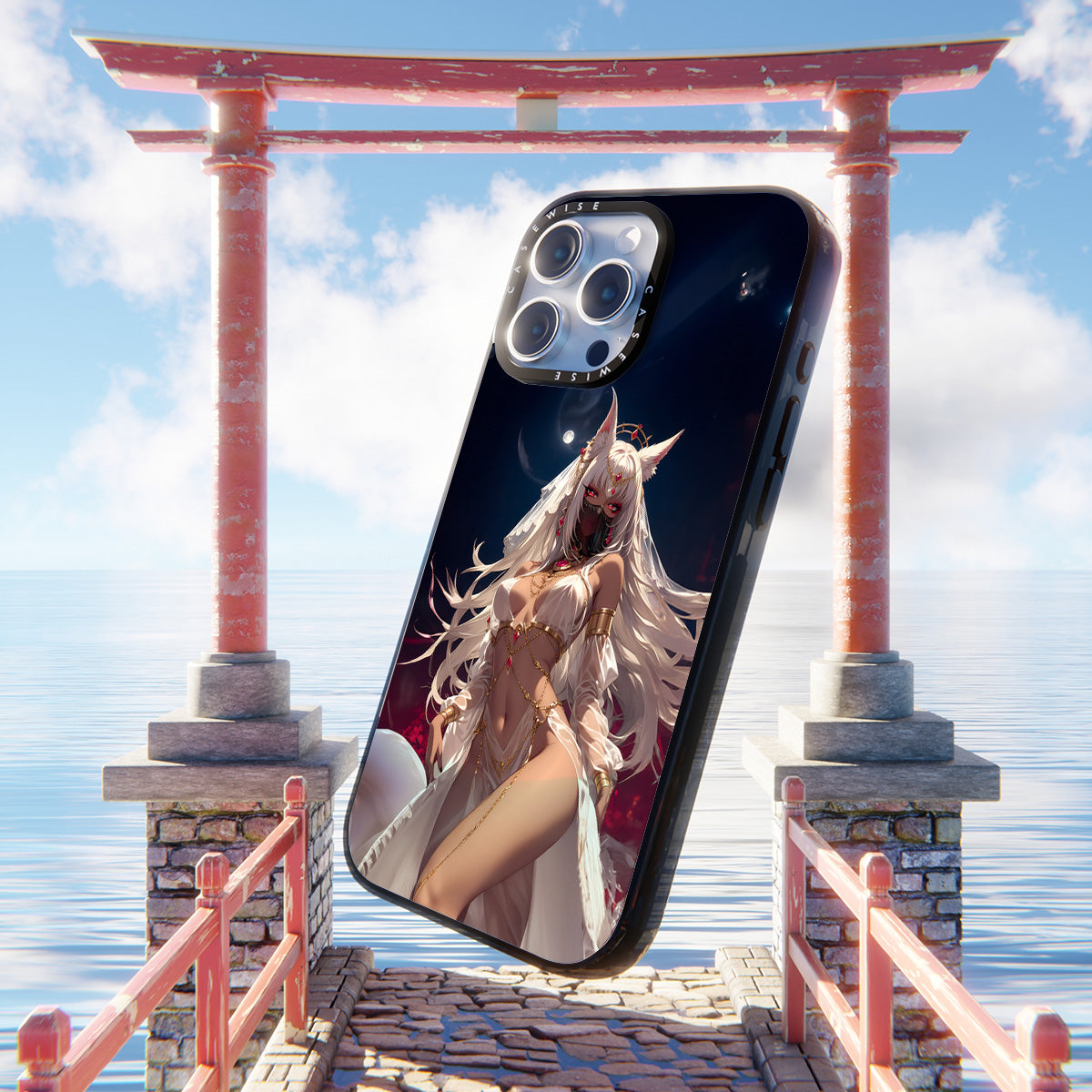 CASEWISE CASEWISE