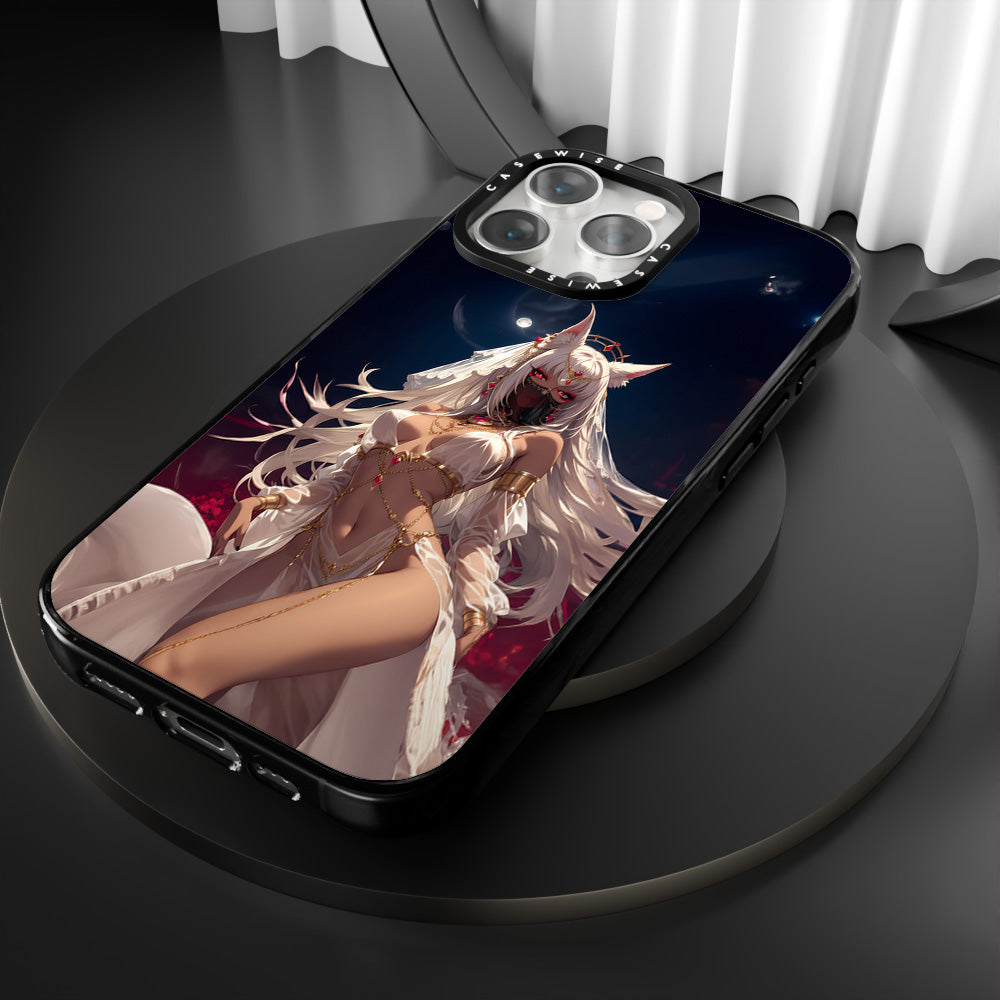 CASEWISE
CASEWISE