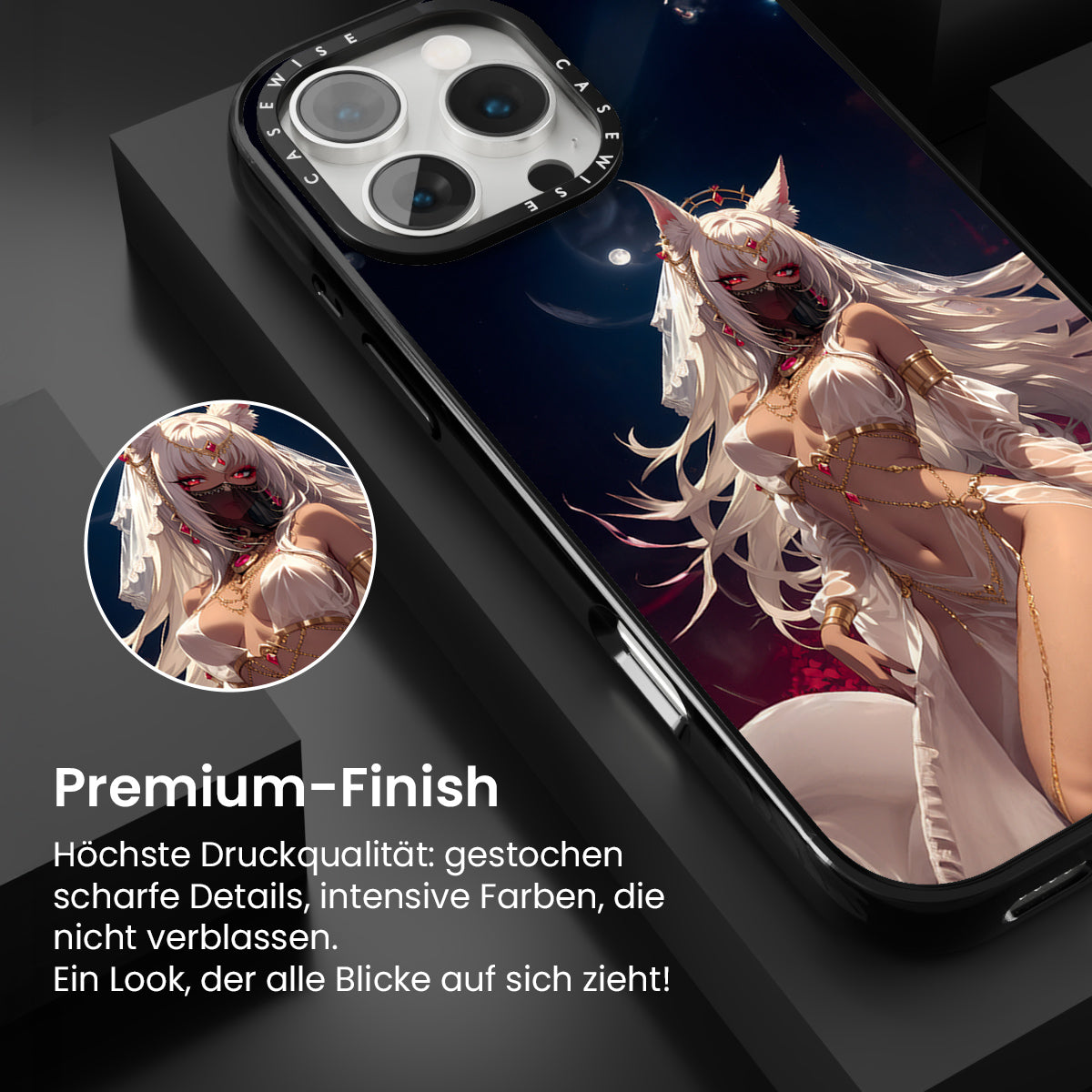 CASEWISE CASEWISE

Premium-Finish

Höchste Druckqualität: gestochen scharfe Details, intensive Farben, die nicht verblassen.
Ein Look, der alle Blicke auf sich zieht!