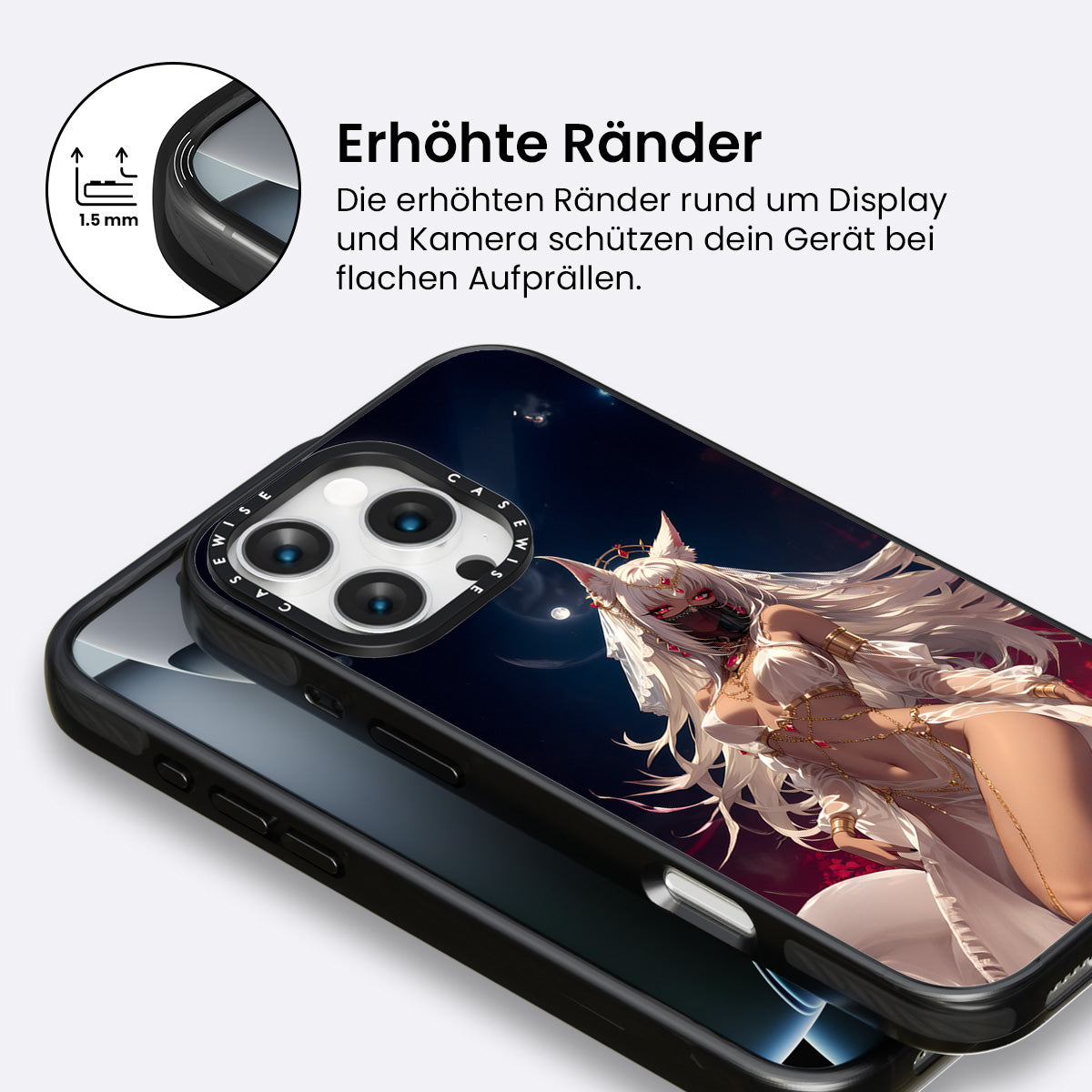 1.5 mm

Erhöhte Ränder

Die erhöhten Ränder rund um Display und Kamera schützen dein Gerät bei flachen Aufprällen.

CASEWISE CASEWISE