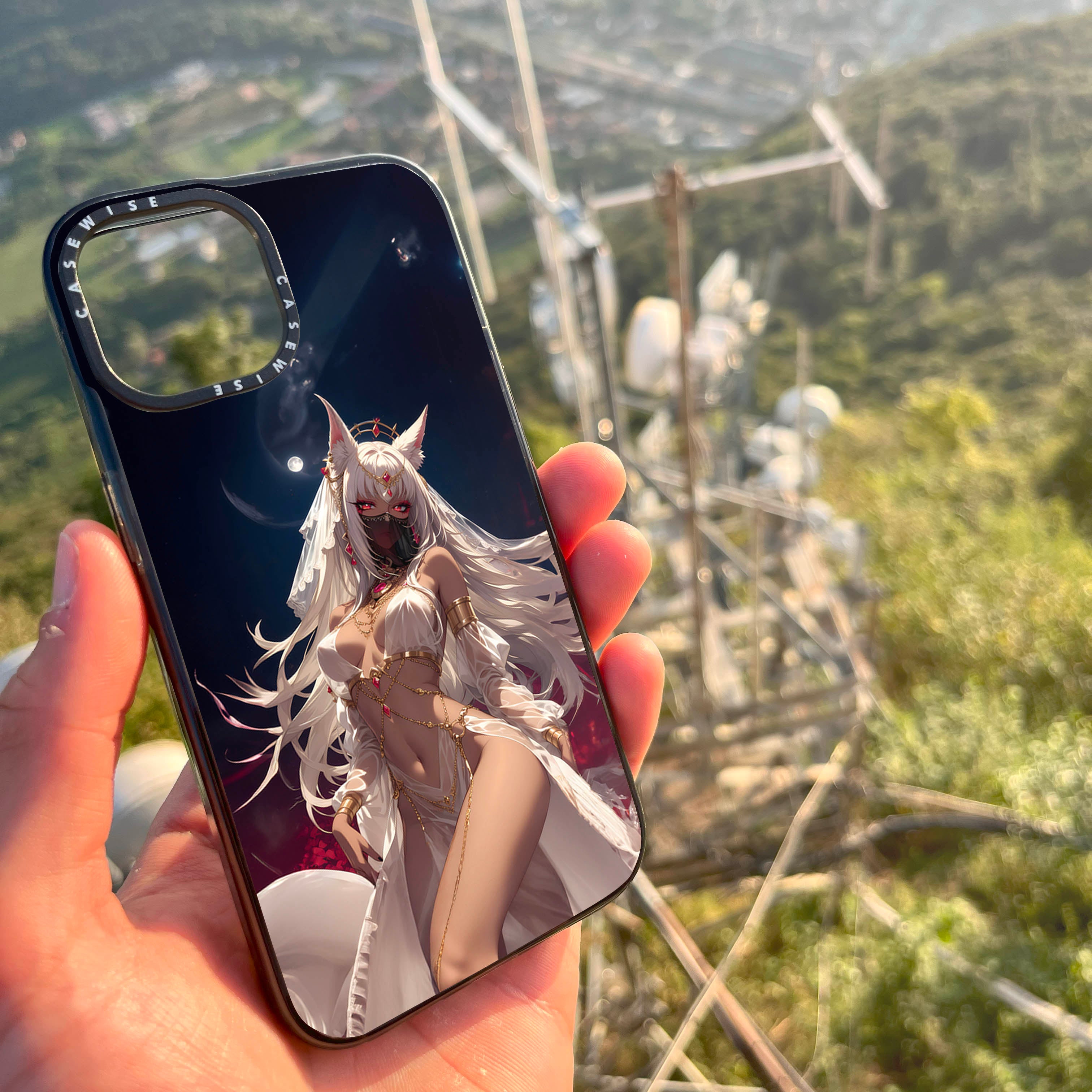 CASEWISE CASEWISE