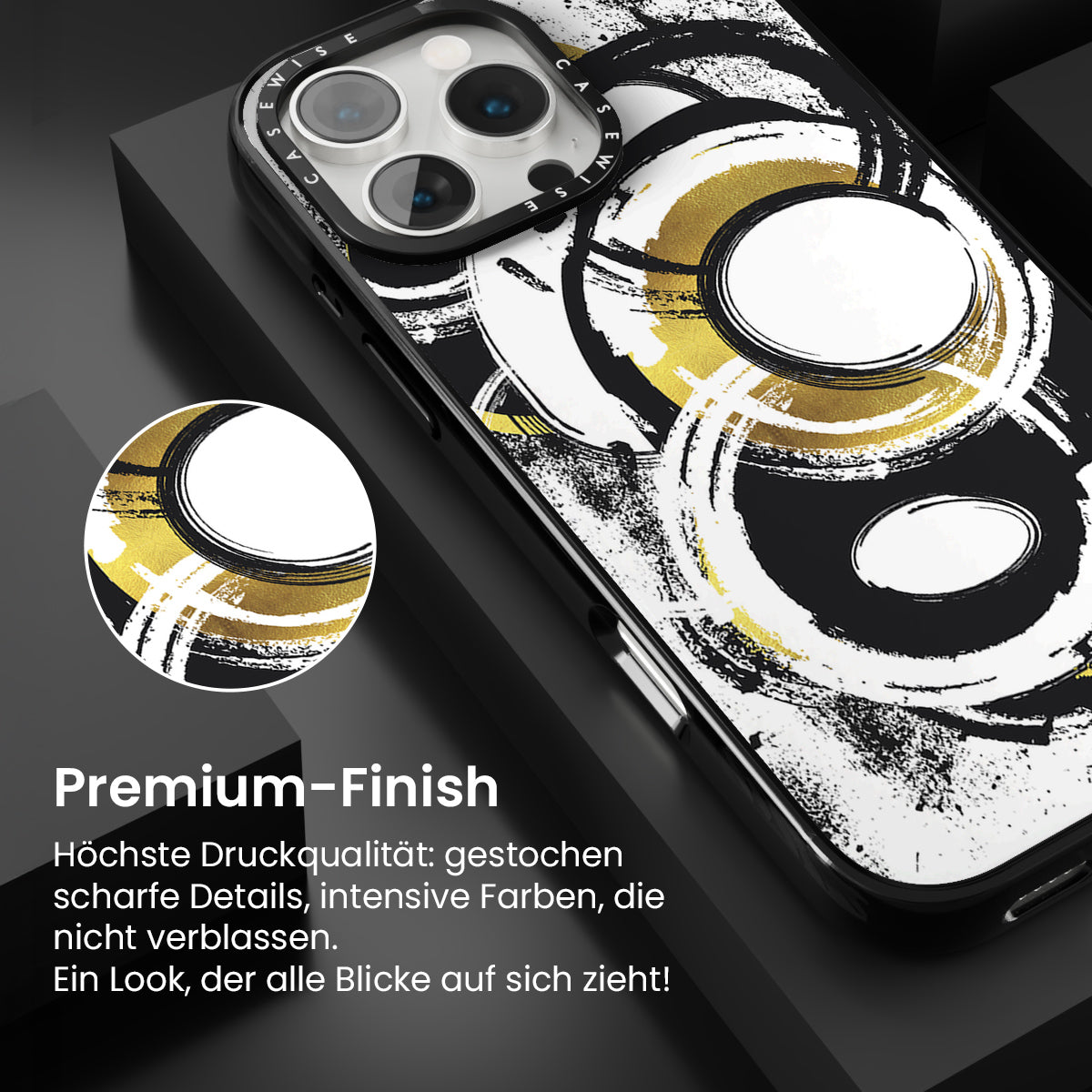 CASEWISE CASEWISE

Premium-Finish

Höchste Druckqualität: gestochen scharfe Details, intensive Farben, die nicht verblassen.
Ein Look, der alle Blicke auf sich zieht!