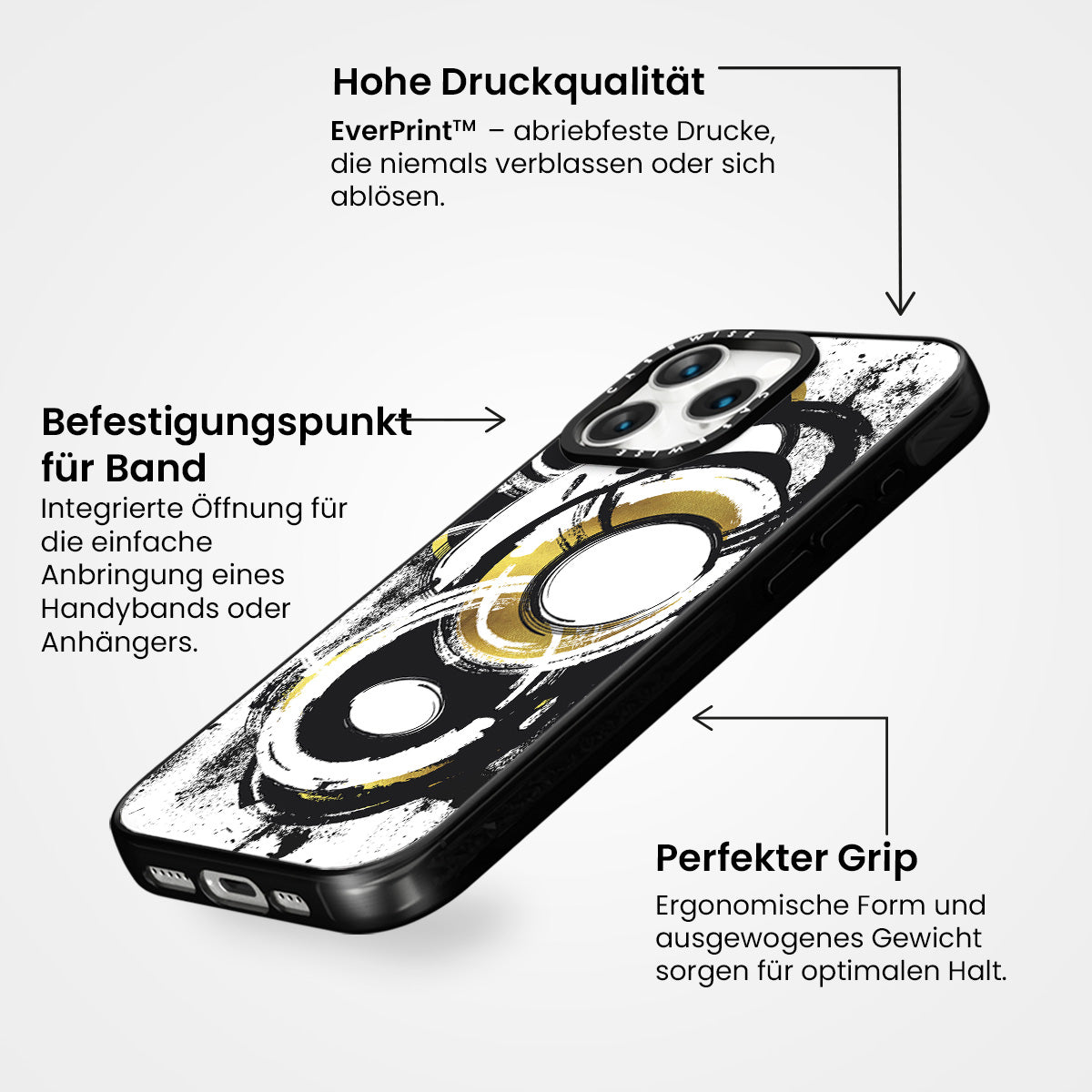 Hohe Druckqualität

EverPrint™ – abriebfeste Drucke, die niemals verblassen oder sich ablösen.

Befestigungspunkt für Band

Integrierte Öffnung für die einfache Anbringung eines Handybands oder Anhängers.

CASEWISE

CASEWISE

Perfekter Grip

Ergonomische Form und ausgewogenes Gewicht sorgen für optimalen Halt.