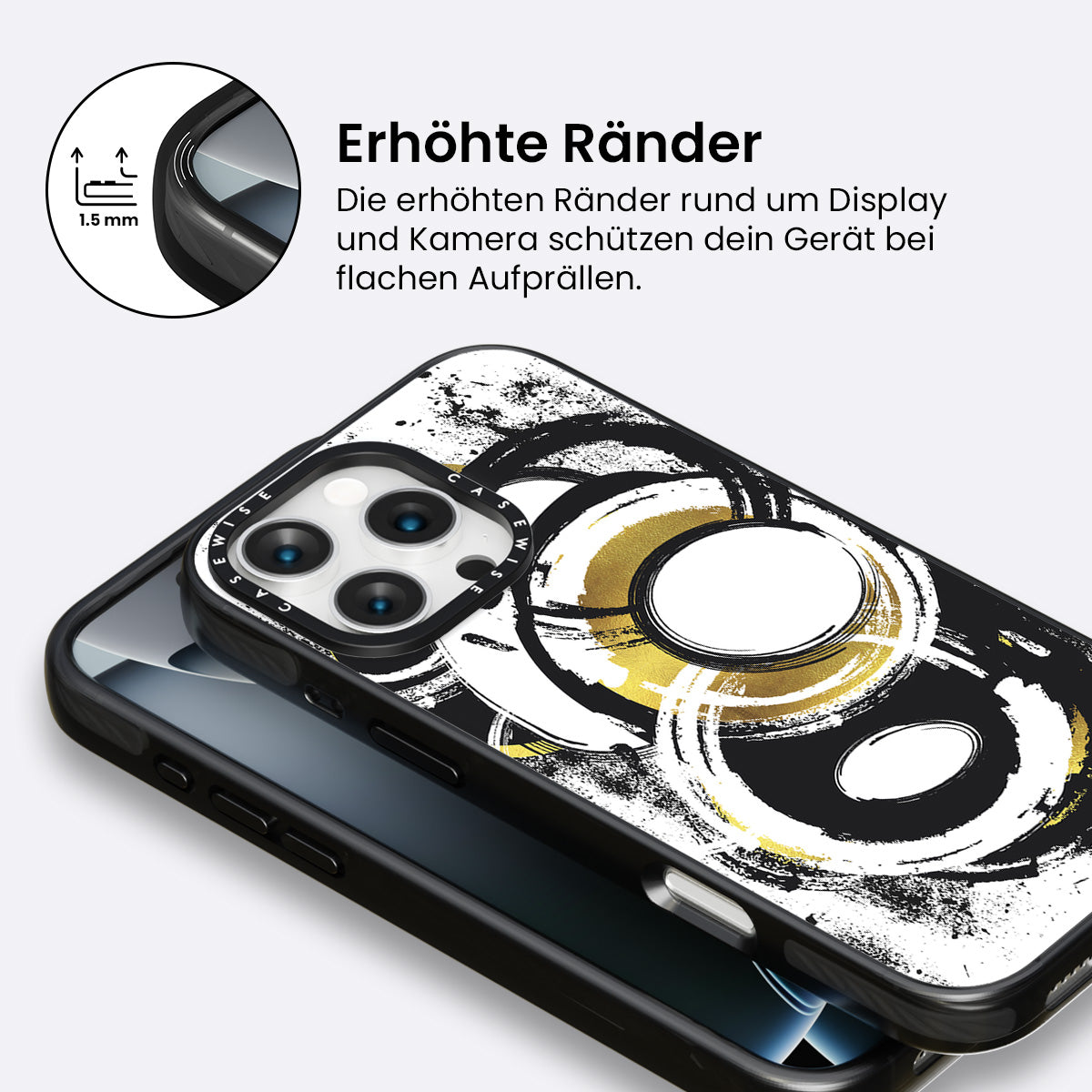 1.5 mm

Erhöhte Ränder

Die erhöhten Ränder rund um Display und Kamera schützen dein Gerät bei flachen Aufprällen.

CASEWISE CASEWISE