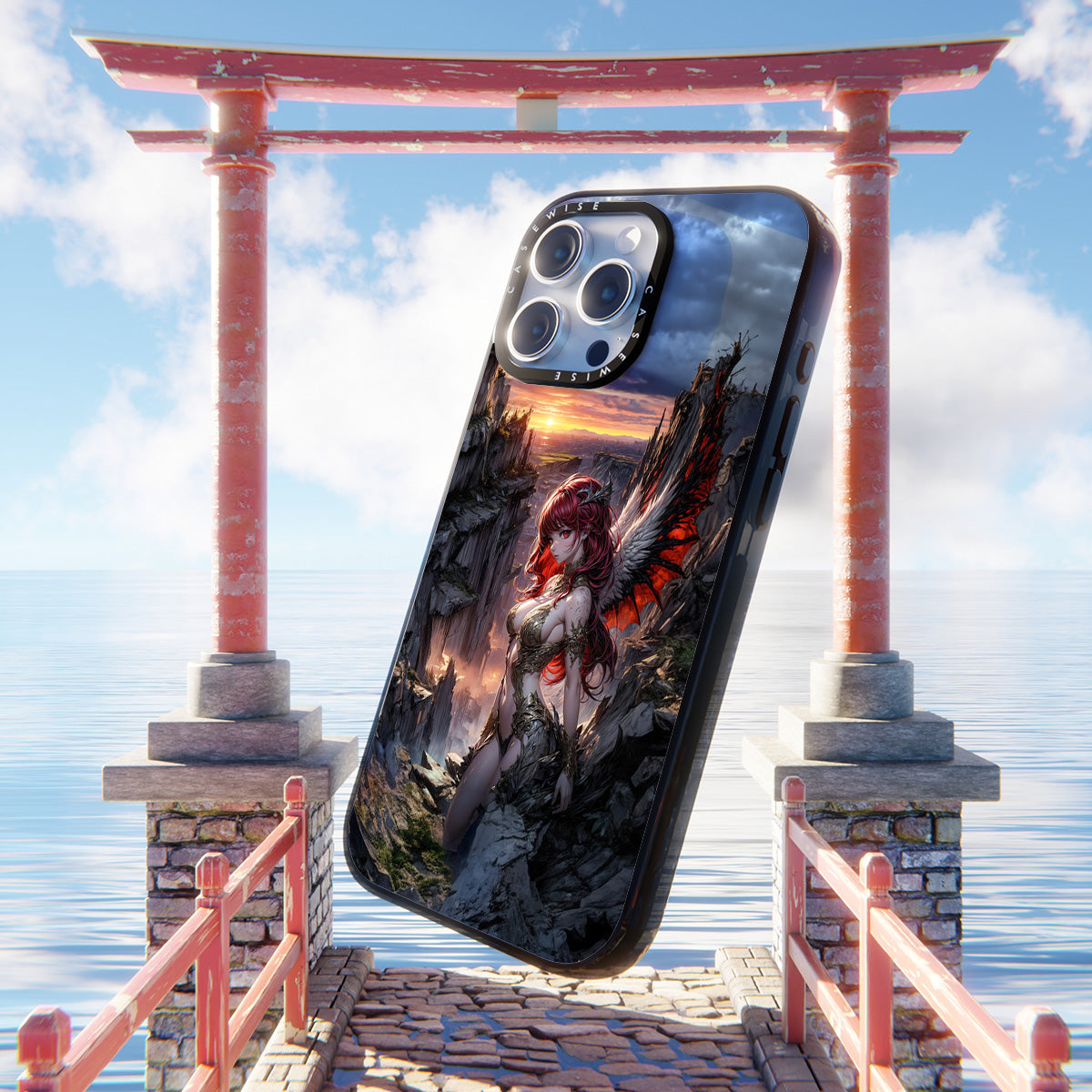 CASEWISE
CASEWISE