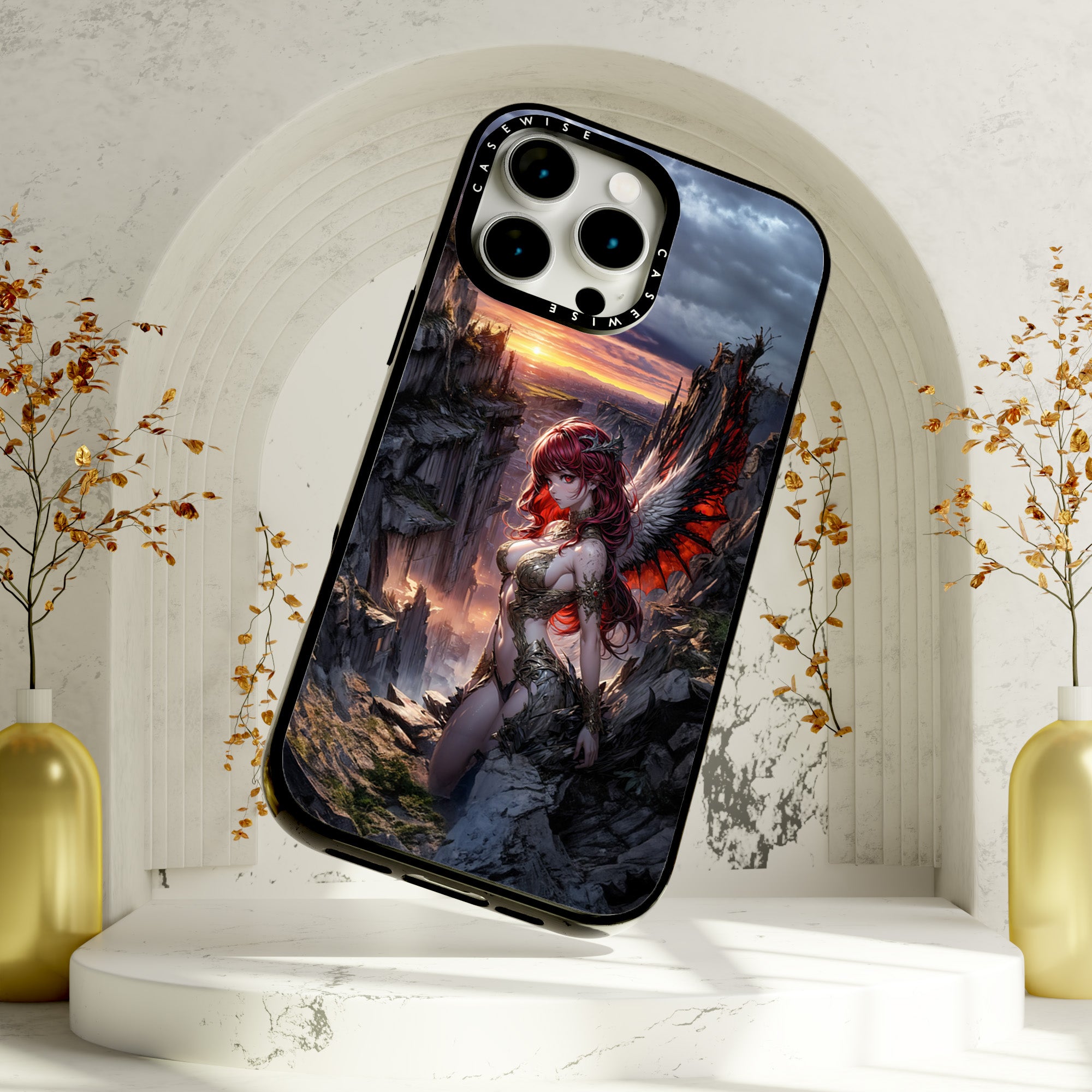 CASEWISE
CASEWISE