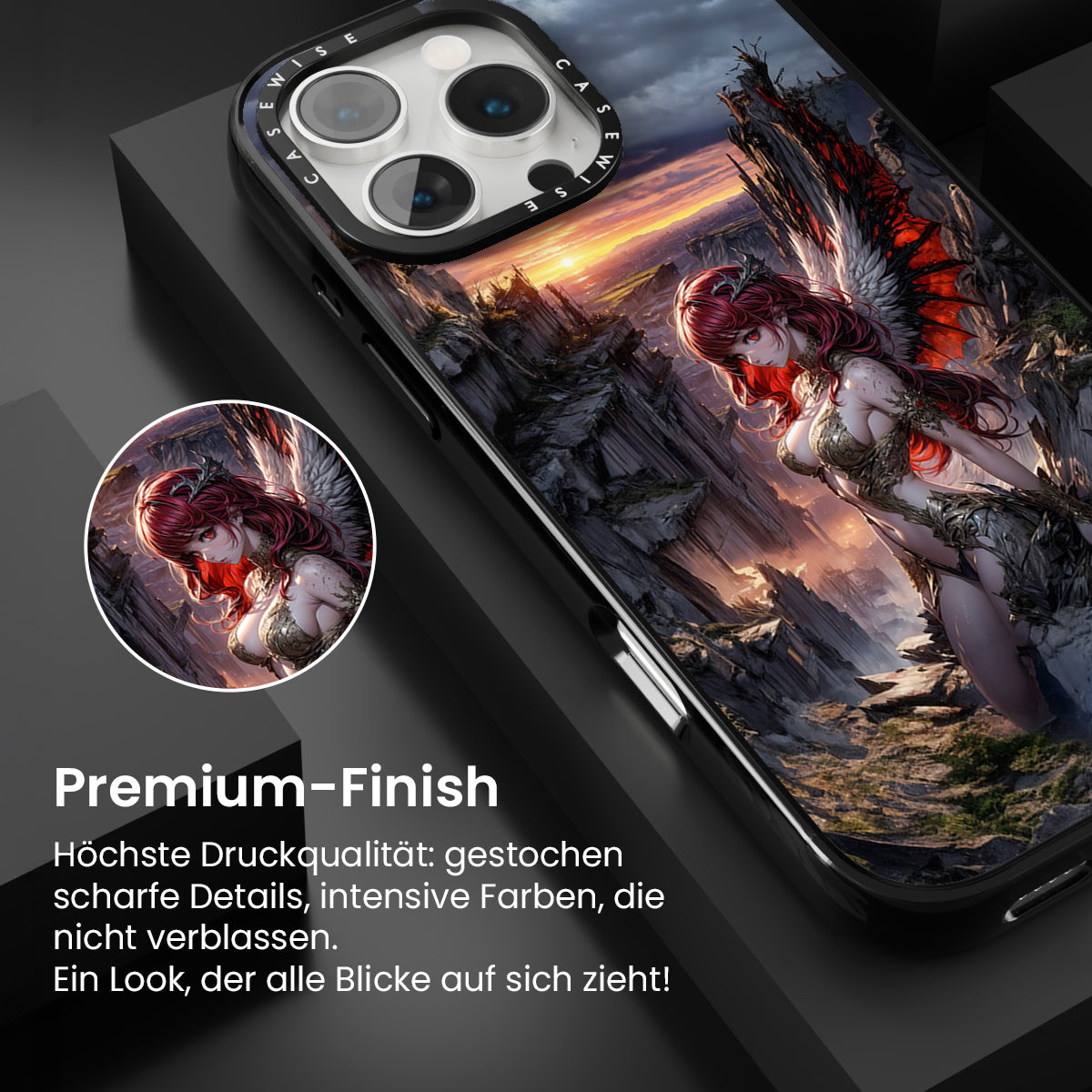 CASEWISE CASEWISE

Premium-Finish

Höchste Druckqualität: gestochen scharfe Details, intensive Farben, die nicht verblassen.
Ein Look, der alle Blicke auf sich zieht!