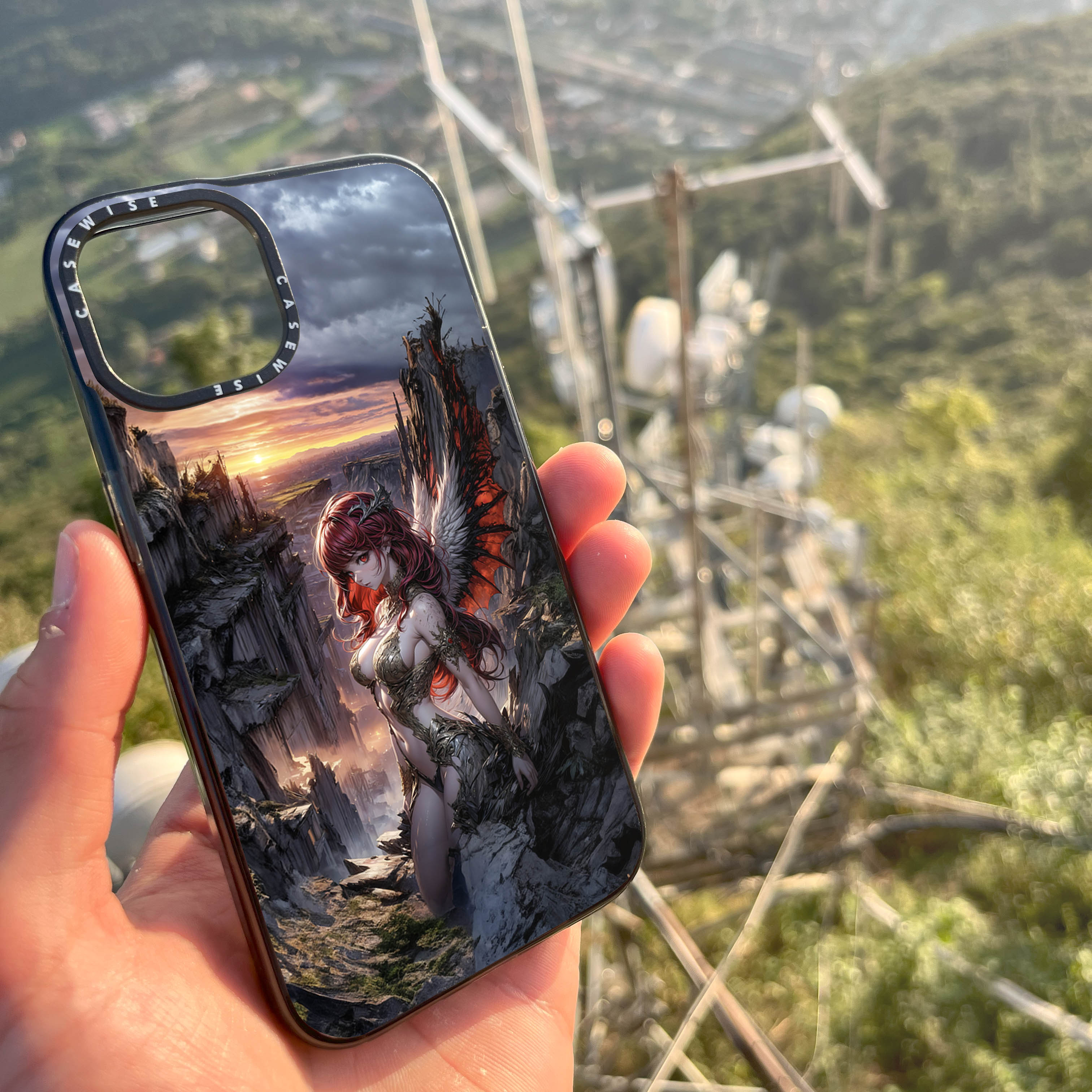 CASEWISE CASEWISE