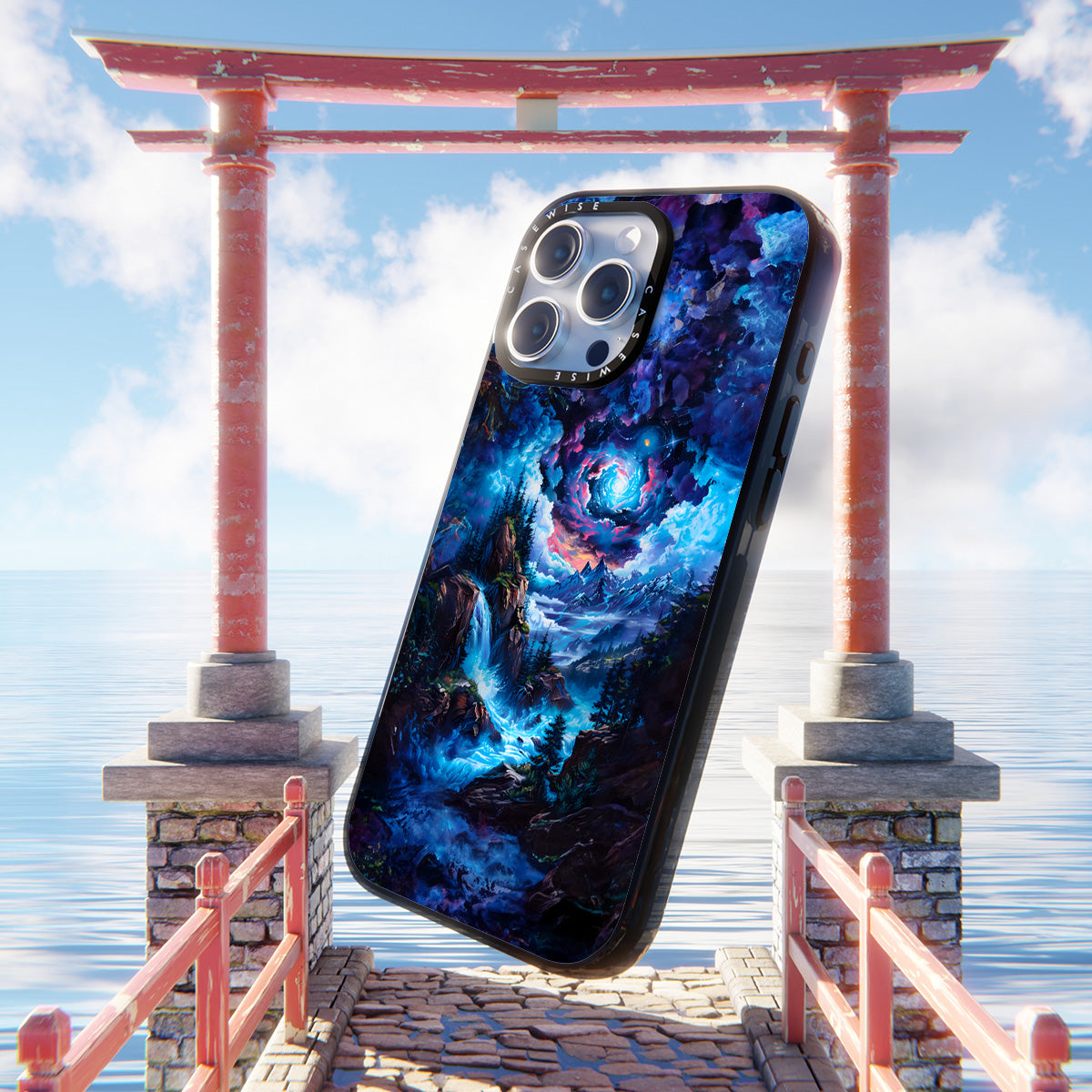 CASEWISE CASEWISE